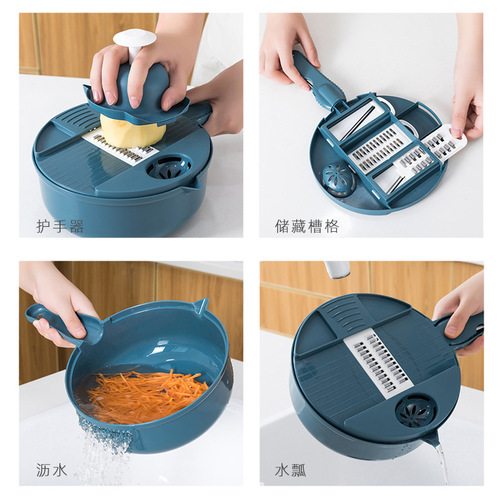 护手器

储藏槽格

沥水

水瓢