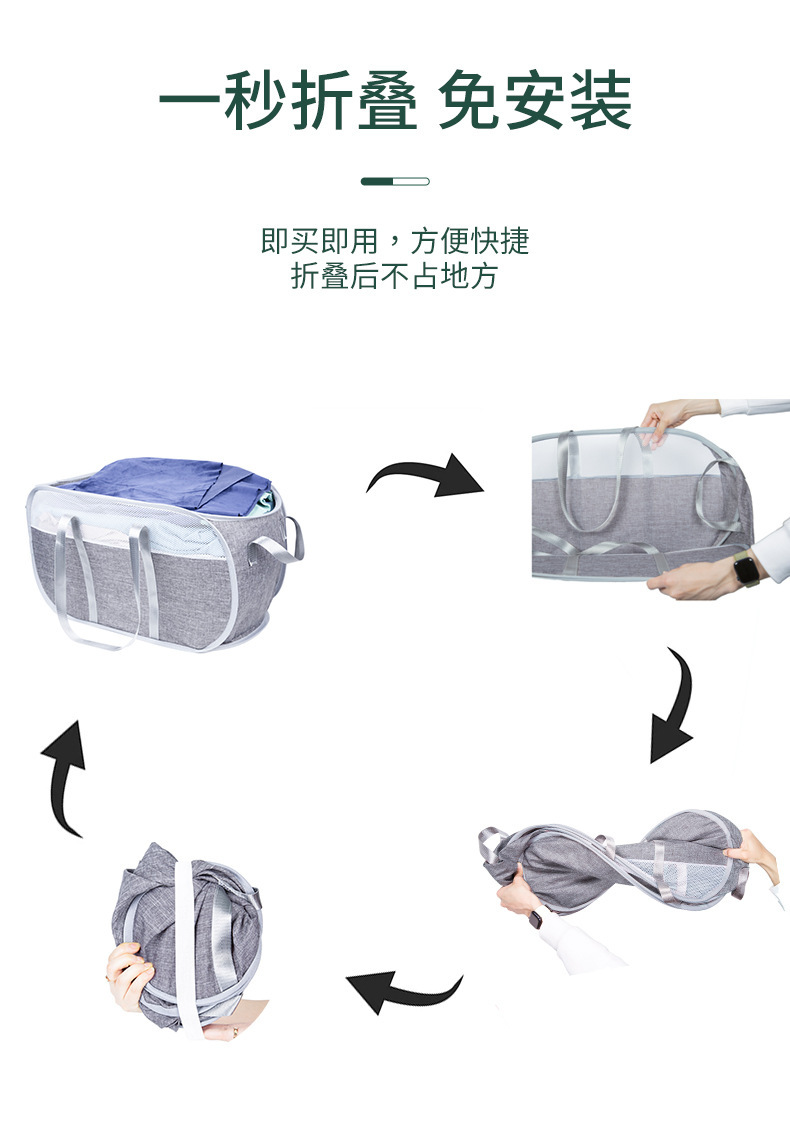 一秒折叠 免安装

即买即用，方便快捷
折叠后不占地方