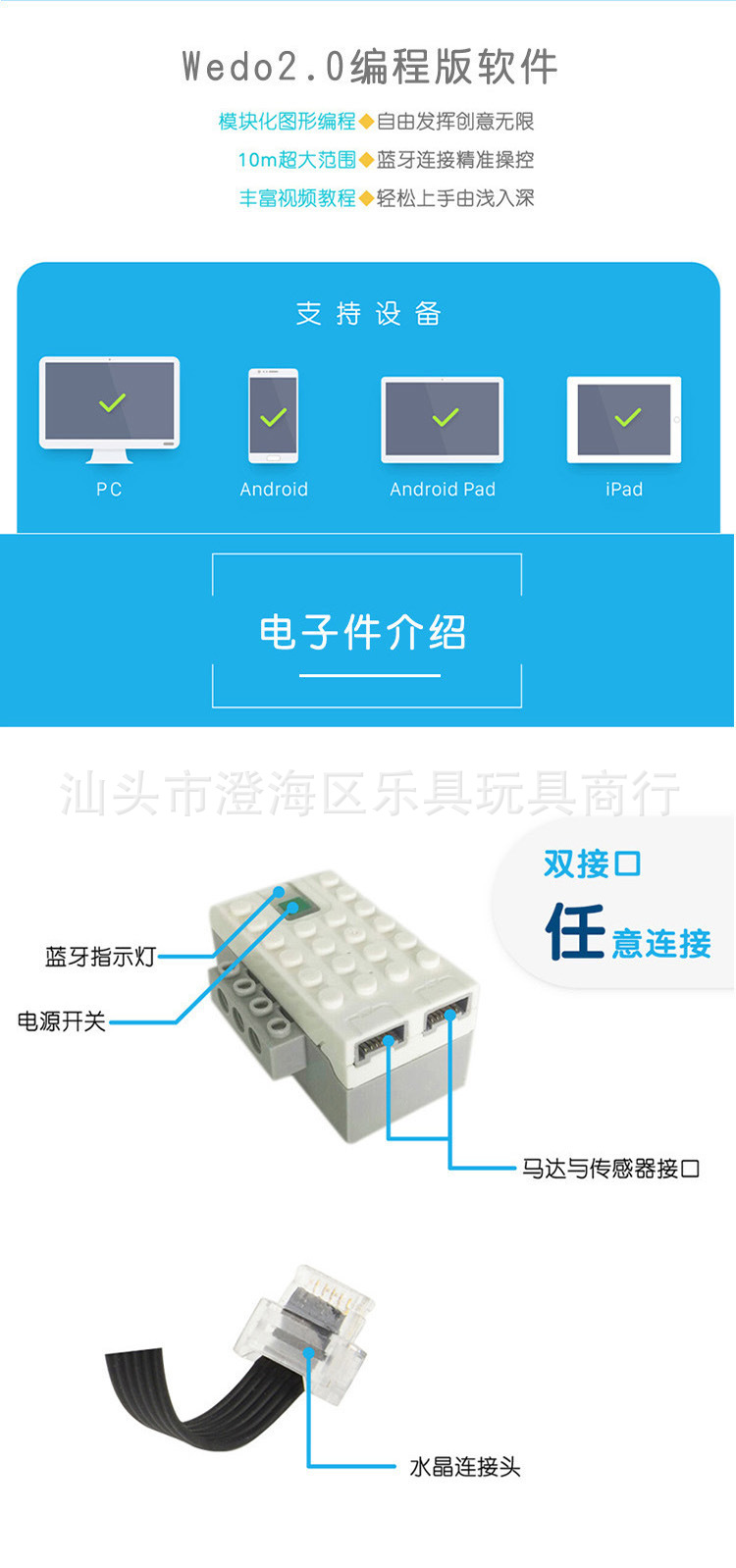 Wedo2.0编程版软件

模块化图形编程◆自由发挥创意无限

10m超大范围◆蓝牙连接精准操控

丰富视频教程◆轻松上手由浅入深

支持设备

PC

Android

Android Pad

iPad

电子件介绍

汕头市澄海区乐具玩具商行

双接口

任意连接

蓝牙指示灯

电源开关

马达与传感器接口

水晶连接头