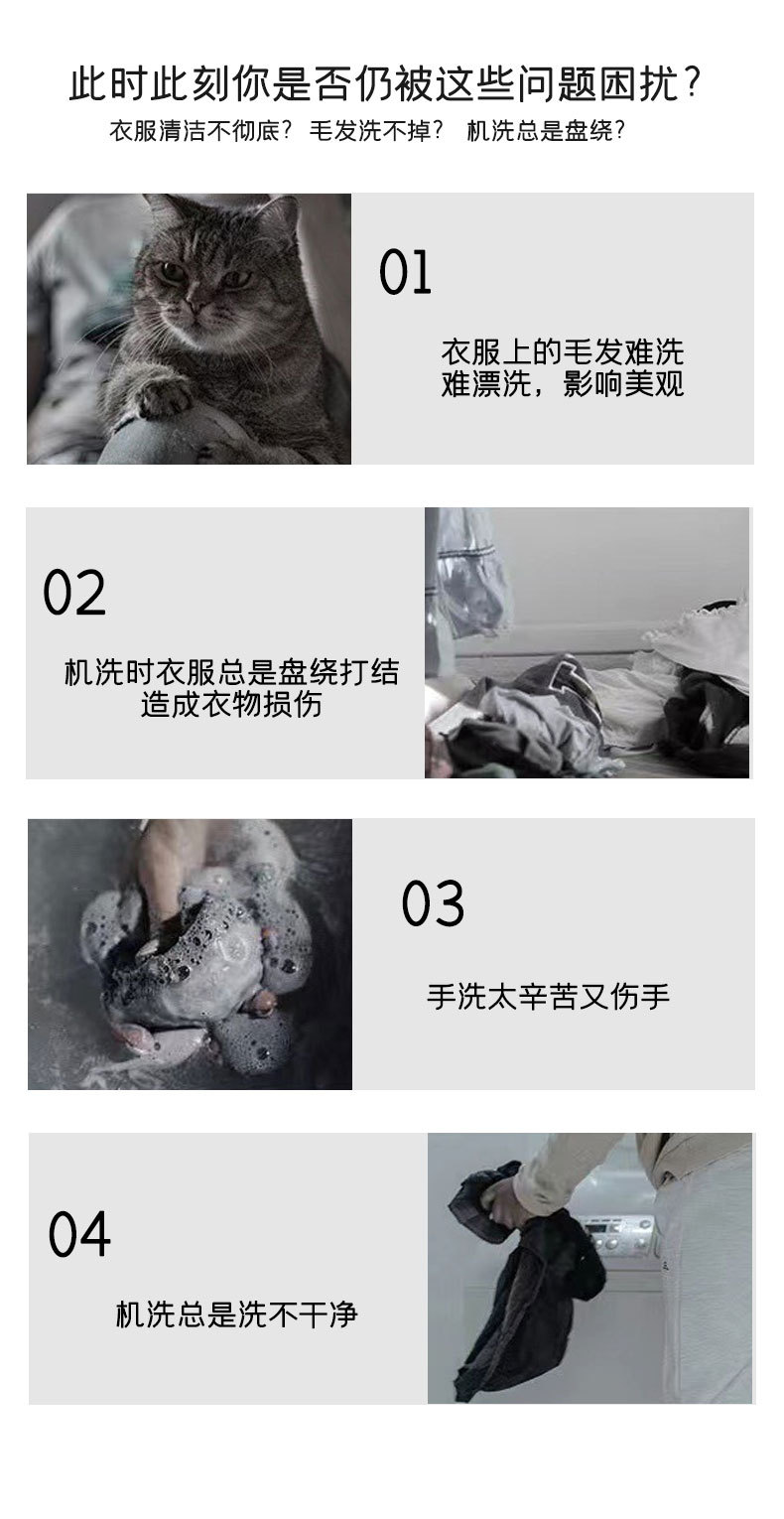 此时此刻你是否仍被这些问题困扰？

衣服清洁不彻底？ 毛发洗不掉？ 机洗总是盘绕？

01

衣服上的毛发难洗
难漂洗，影响美观

02

机洗时衣服总是盘绕打结
造成衣物损伤

03

手洗太辛苦又伤手

04

机洗总是洗不干净