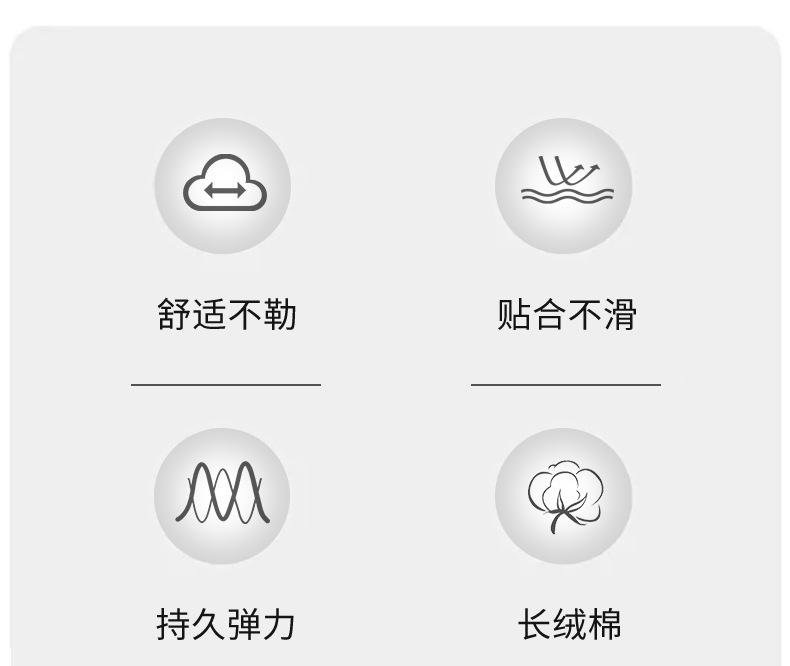 舒适不勒

贴合不滑

持久弹力

长绒棉