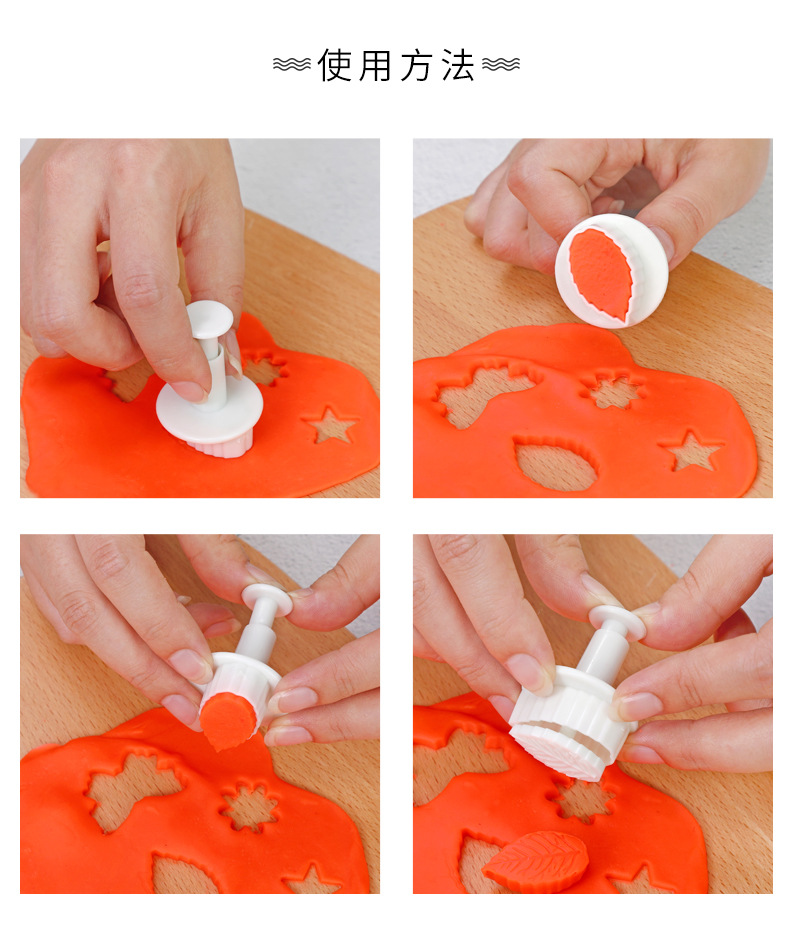 使用方法