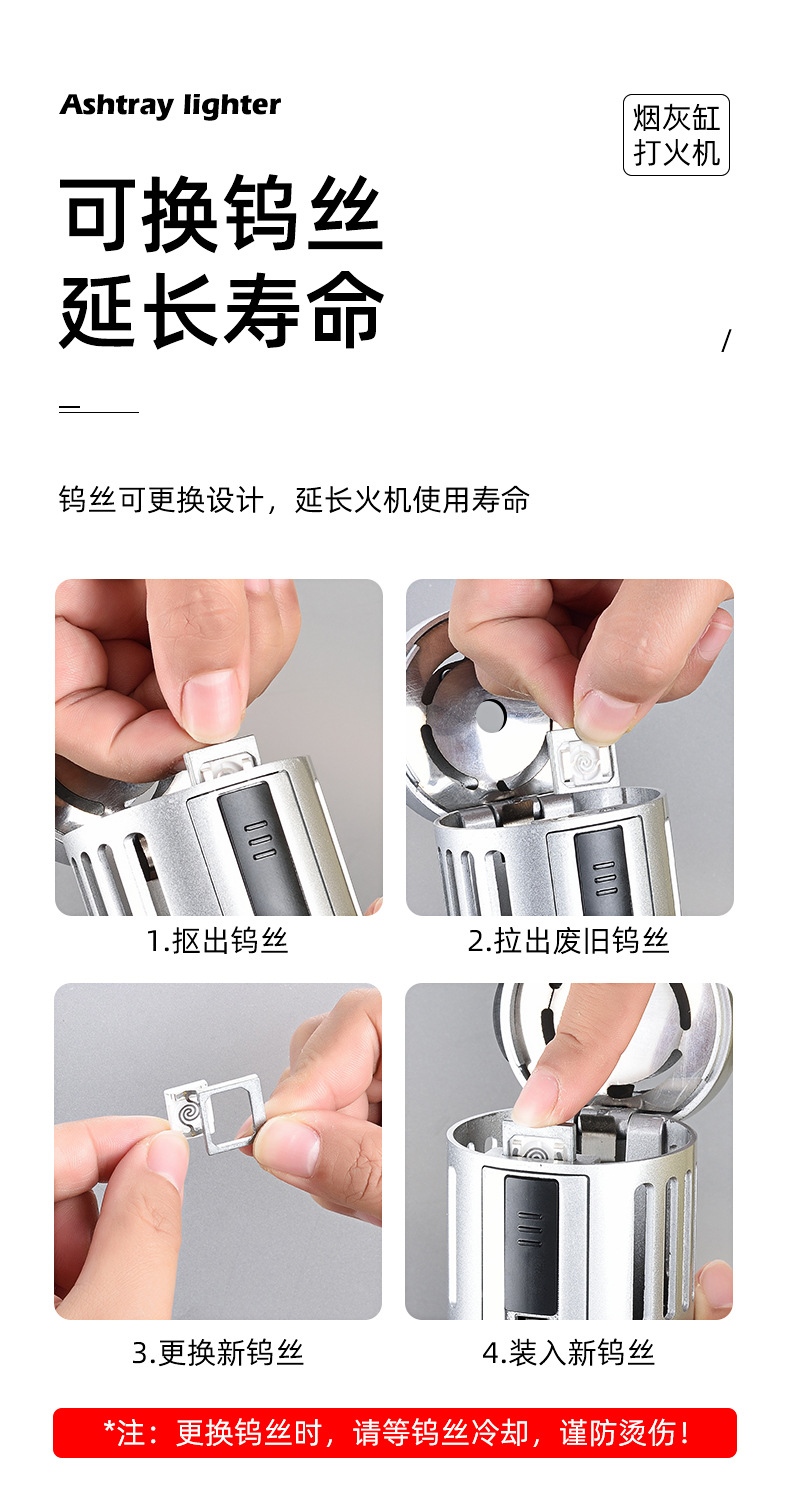 Ashtray lighter

烟灰缸
打火机

可换钨丝
延长寿命

/

钨丝可更换设计，延长火机使用寿命

1.抠出钨丝

2.拉出废旧钨丝

3.更换新钨丝

4.装入新钨丝

*注：更换钨丝时，请等钨丝冷却，谨防烫伤！