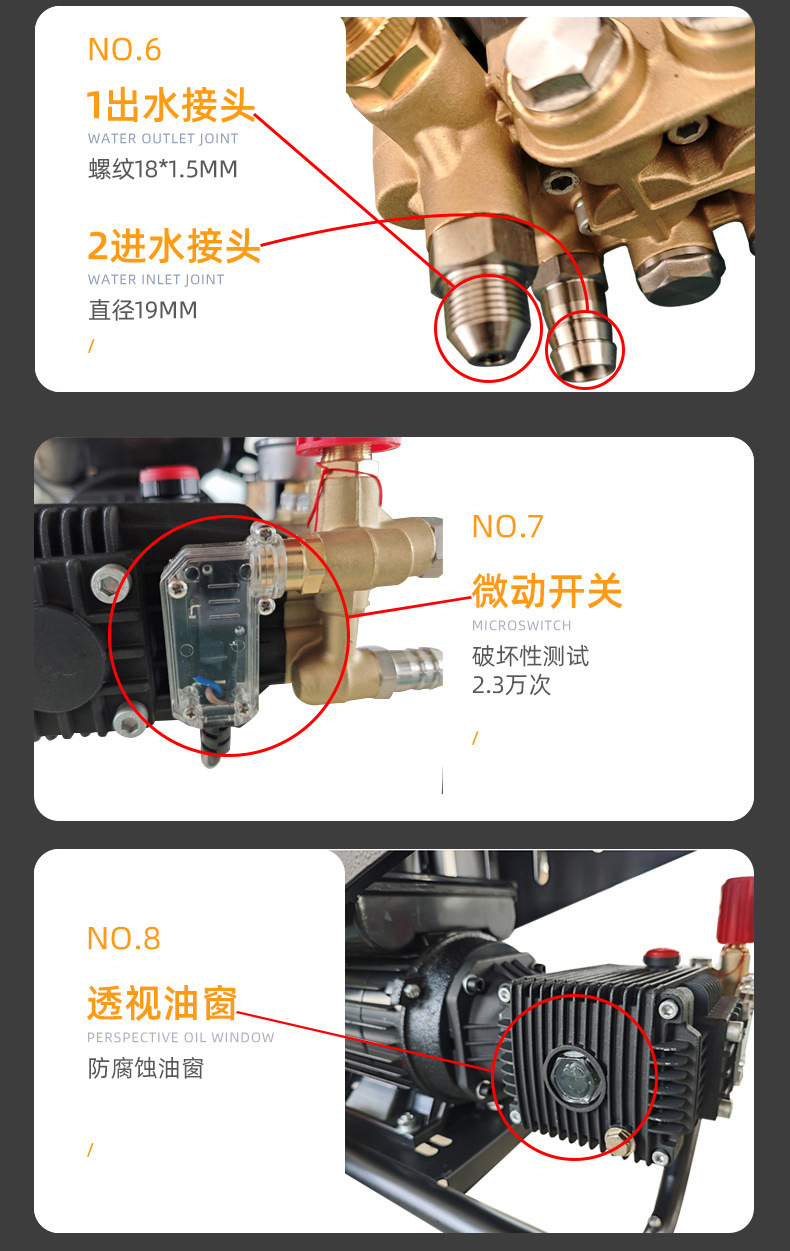 NO.6

1出水接头
WATER OUTLET JOINT
螺纹18*1.5MM

2进水接头
WATER INLET JOINT
直径19MM

/

NO.7

微动开关
MICROSWITCH
破坏性测试
2.3万次

/

NO.8

透视油窗
PERSPECTIVE OIL WINDOW
防腐蚀油窗

/