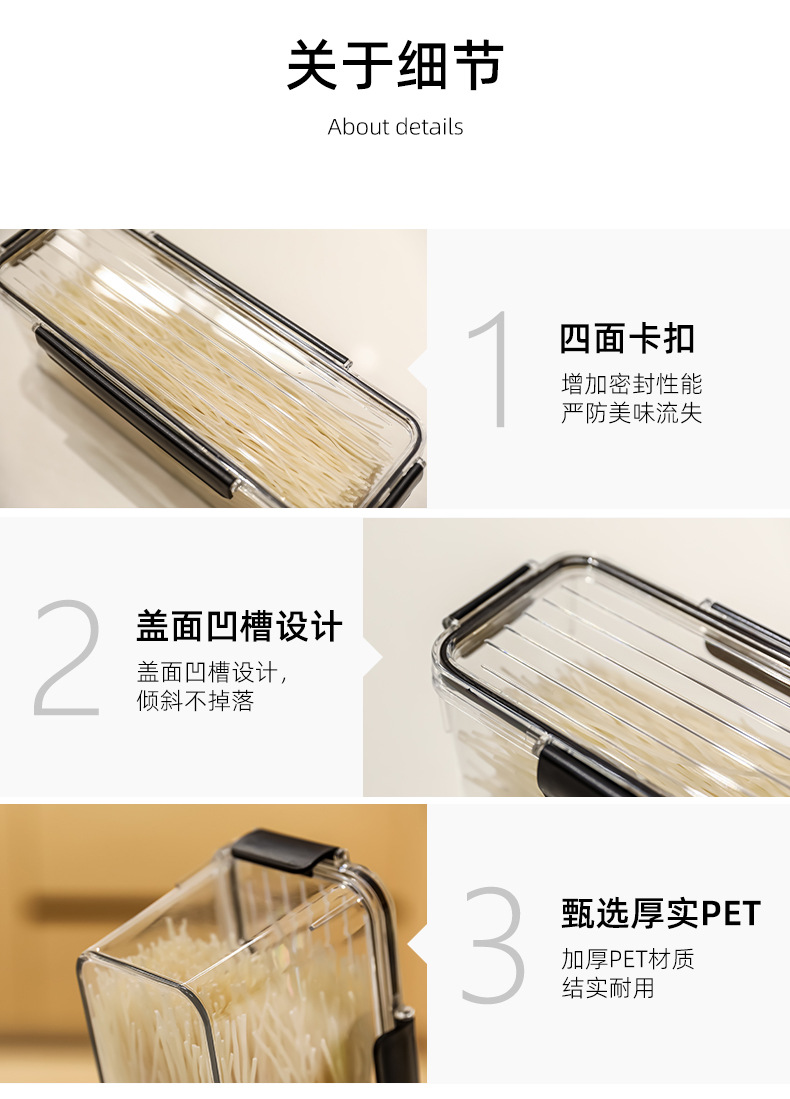 关于细节

About details

1

四面卡扣

增加密封性能
严防美味流失

2

盖面凹槽设计

盖面凹槽设计，
倾斜不掉落

3

甄选厚实PET

加厚PET材质
结实耐用