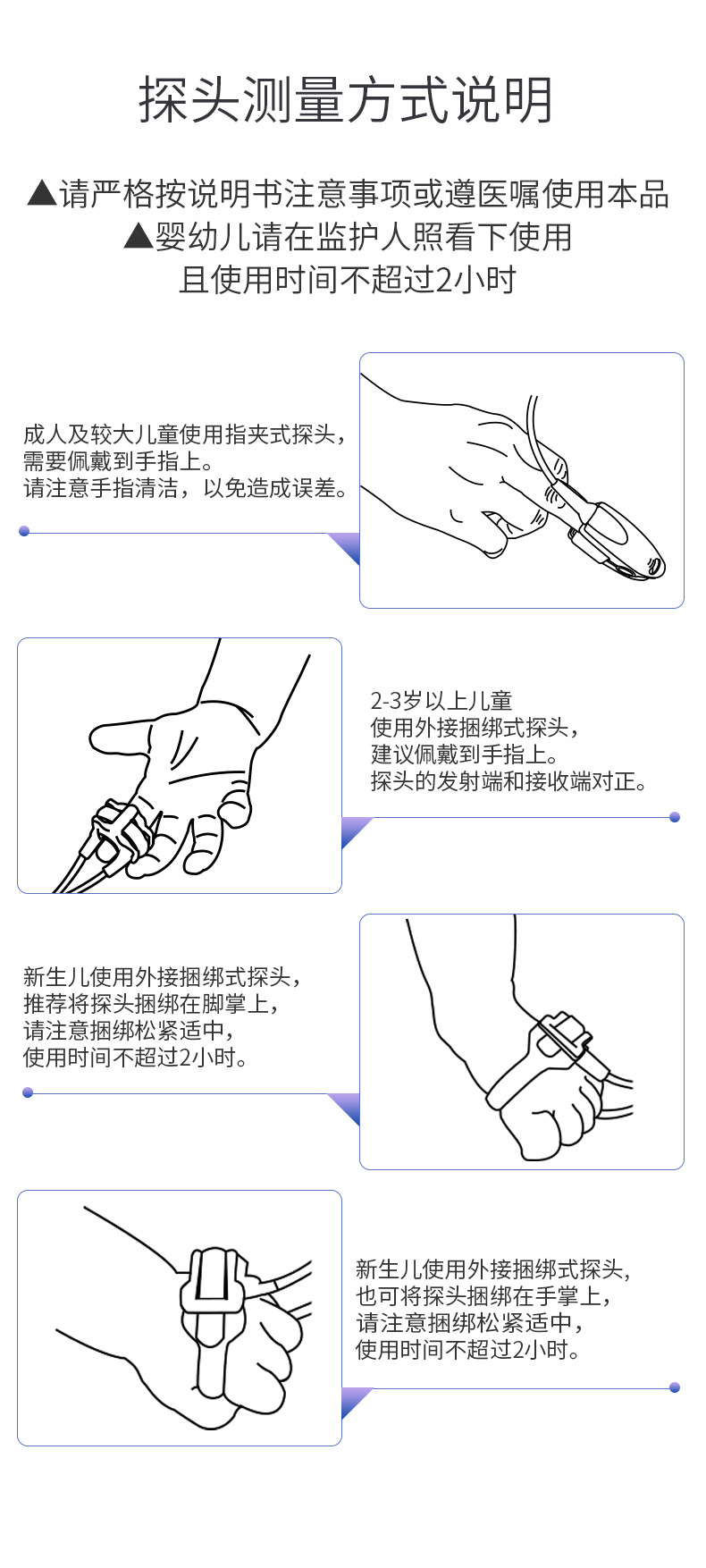 探头测量方式说明

▲请严格按说明书注意事项或遵医嘱使用本品
▲婴幼儿请在监护人照看下使用
且使用时间不超过2小时

成人及较大儿童使用指夹式探头，
需要佩戴到手指上。
请注意手指清洁，以免造成误差。

2-3岁以上儿童
使用外接捆绑式探头，
建议佩戴到手指上。
探头的发射端和接收端对正。

新生儿使用外接捆绑式探头，
推荐将探头捆绑在脚掌上，
请注意捆绑松紧适中，
使用时间不超过2小时。

新生儿使用外接捆绑式探头，
也可将探头捆绑在手掌上，
请注意捆绑松紧适中，
使用时间不超过2小时。