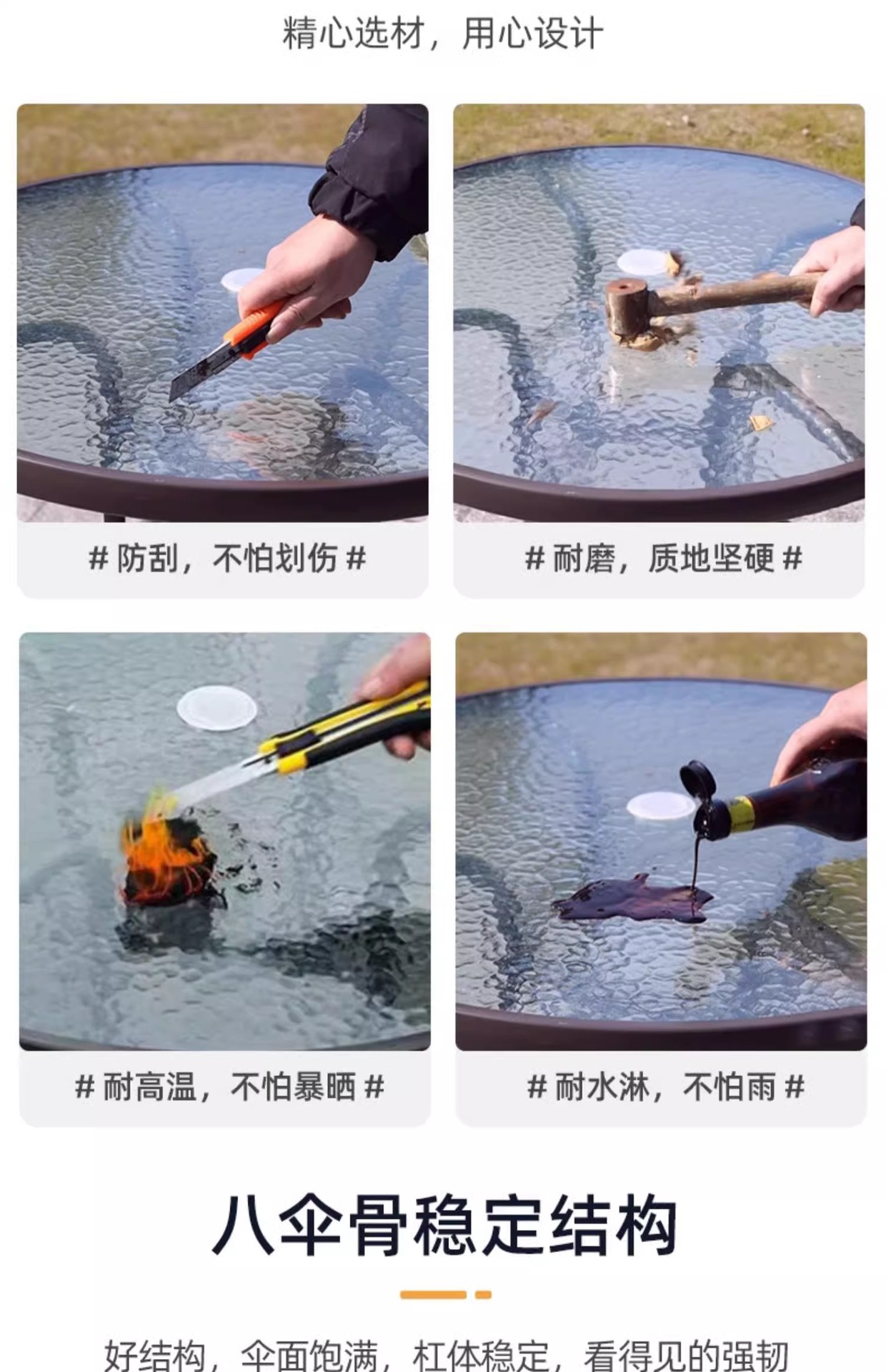 精心选材，用心设计

# 防刮，不怕划伤 #

# 耐磨，质地坚硬 #

# 耐高温，不怕暴晒 #

# 耐水淋，不怕雨 #

八伞骨稳定结构

好结构，伞面饱满，杠体稳定，看得见的强韧