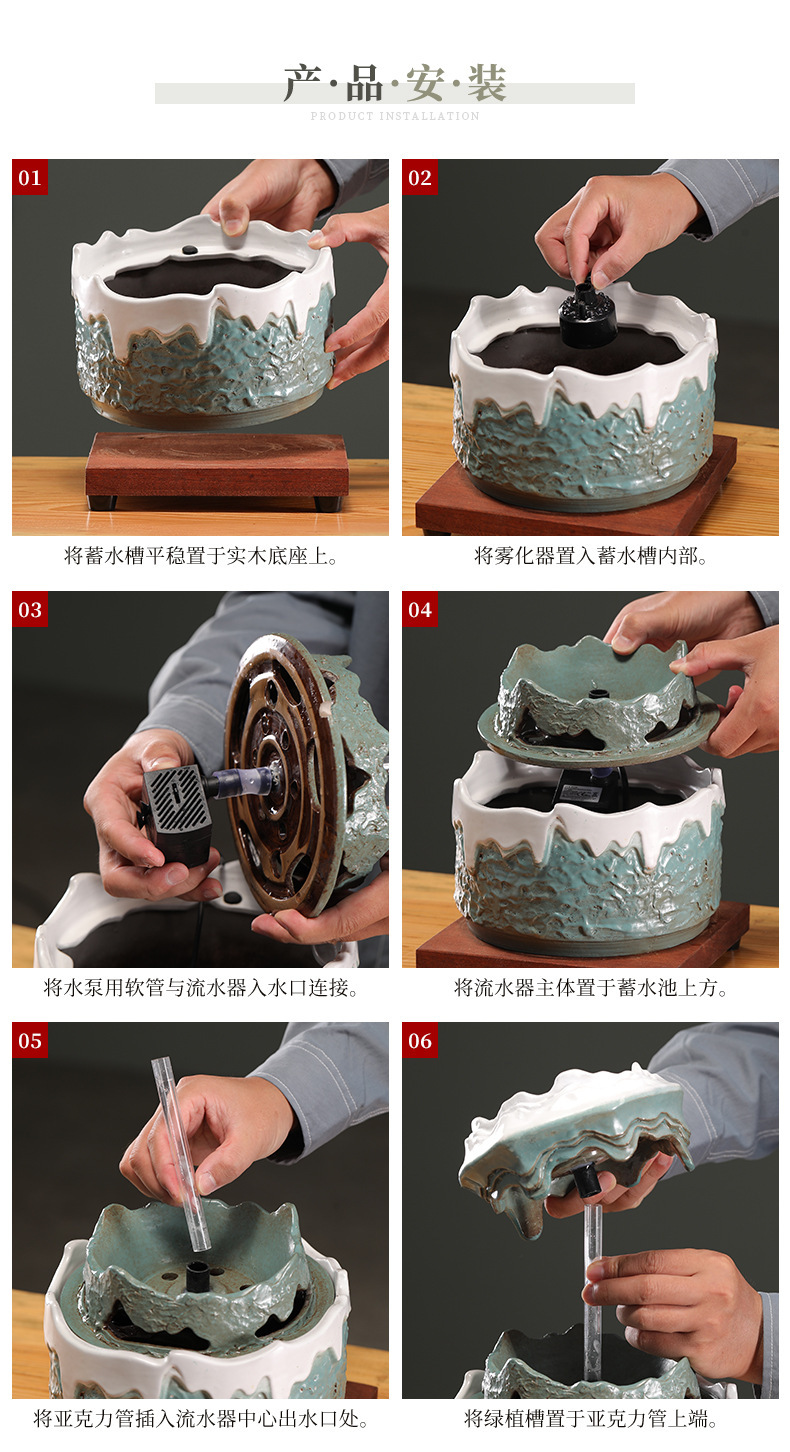 产·品·安·装
PRODUCT INSTALLATION

01
将蓄水槽平稳置于实木底座上。

02
将雾化器置入蓄水槽内部。

03
将水泵用软管与流水器入水口连接。

04
将流水器主体置于蓄水池上方。

05
将亚克力管插入流水器中心出水口处。

06
将绿植槽置于亚克力管上端。