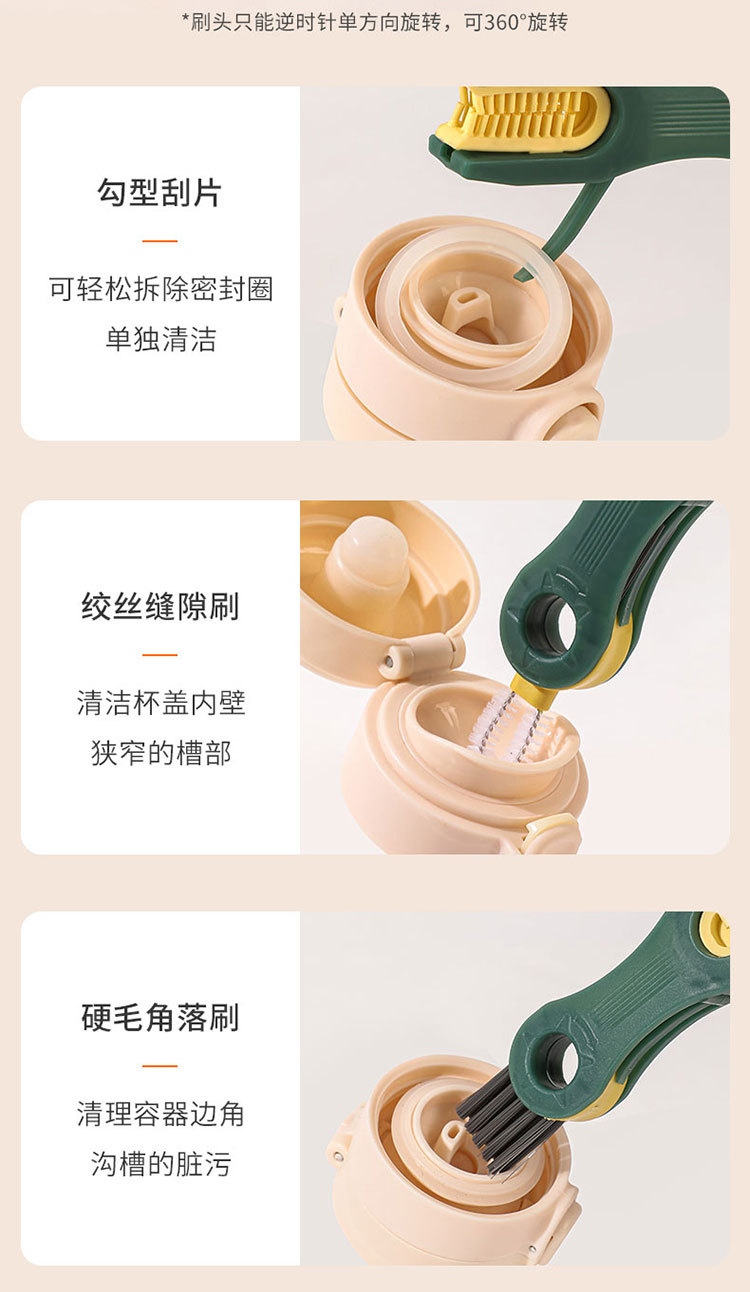 *刷头只能逆时针单方向旋转，可360°旋转

勾型刮片

可轻松拆除密封圈
单独清洁

绞丝缝隙刷

清洁杯盖内壁
狭窄的槽部

硬毛角落刷

清理容器边角
沟槽的脏污