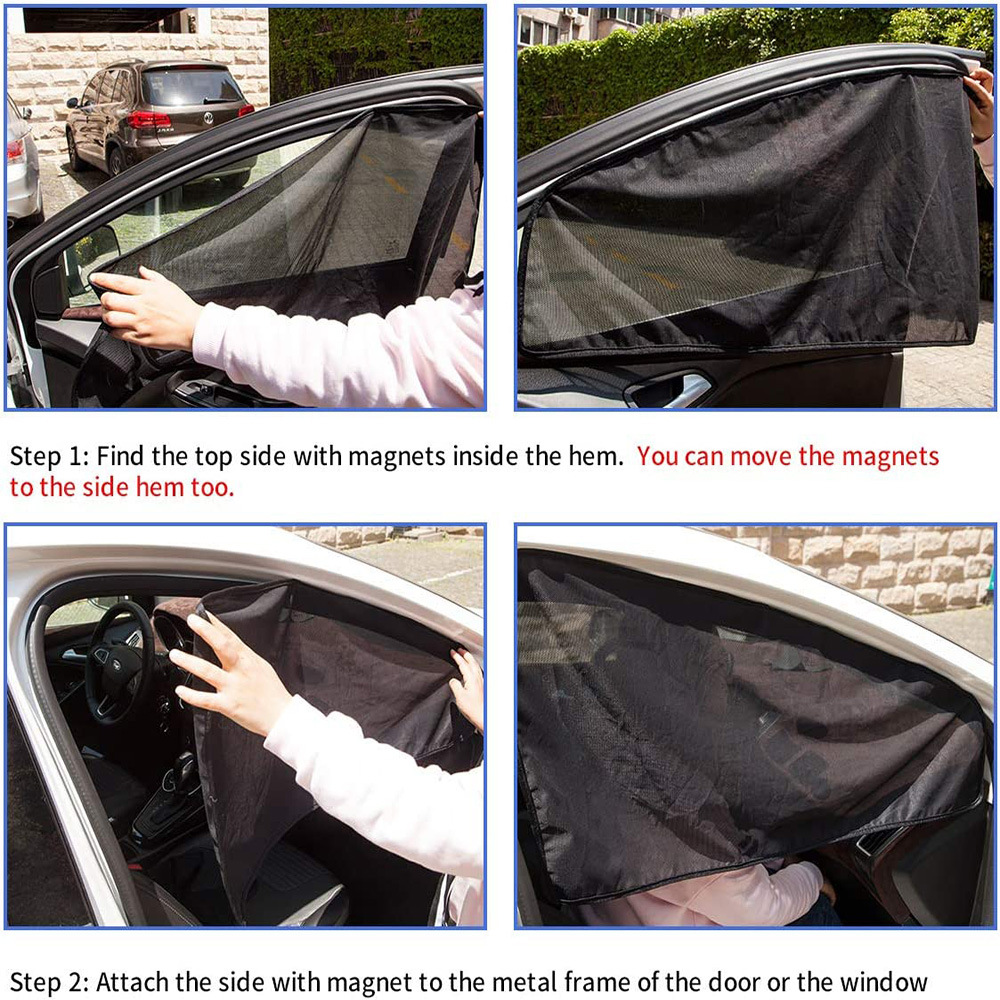 Step 1: Find the top side with magnets inside the hem. You can move the magnets to the side hem too.

Step 2: Attach the side with magnet to the metal frame of the door or the window