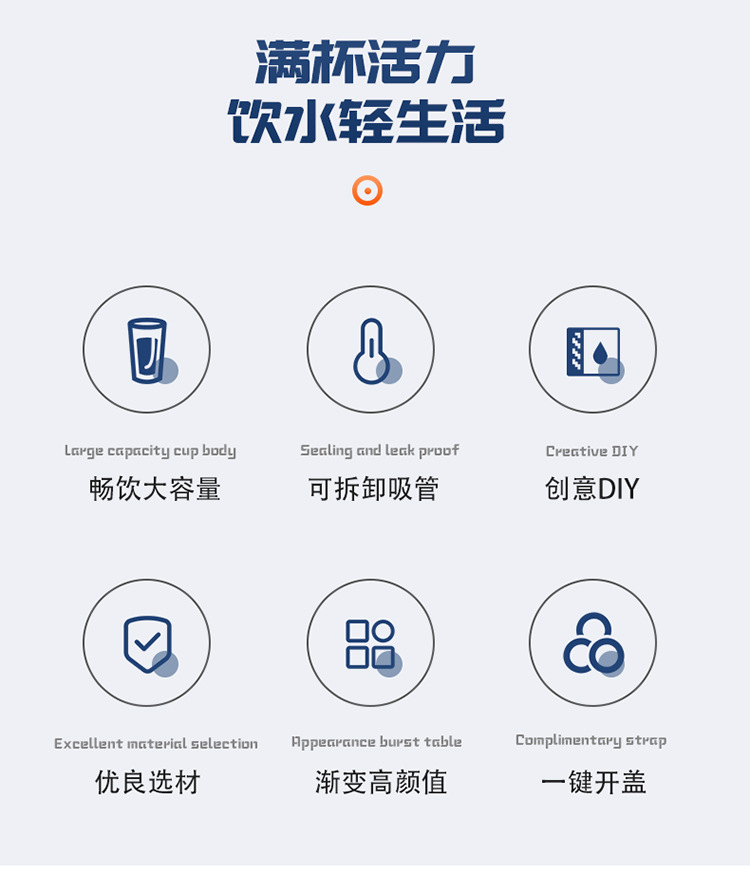 满杯活力
饮水轻生活

Large capacity cup body
畅饮大容量

Sealing and leak proof
可拆卸吸管

Creative DIY
创意DIY

Excellent material selection
优良选材

Appearance burst table
渐变高颜值

Complimentary strap
一键开盖