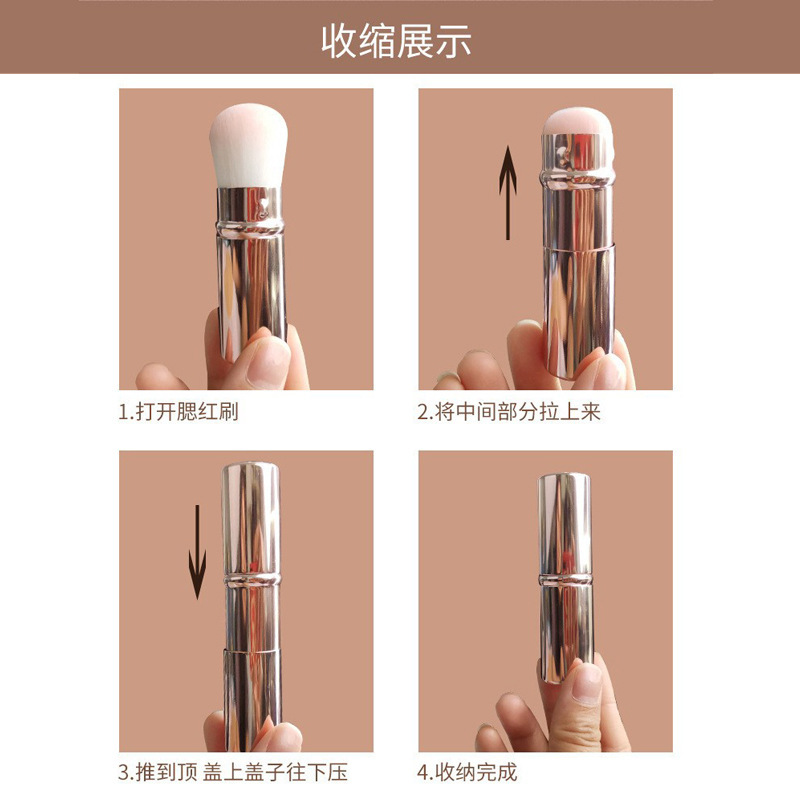 收缩展示

1.打开腮红刷

2.将中间部分拉上来

3.推到顶 盖上盖子往下压

4.收纳完成