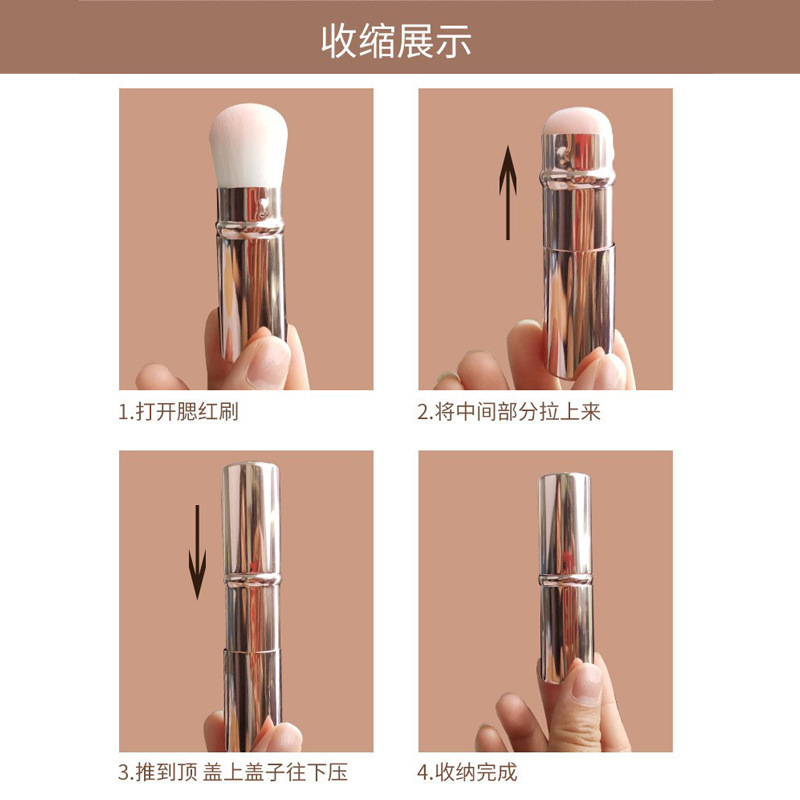 收缩展示

1.打开腮红刷

2.将中间部分拉上来

3.推到顶 盖上盖子往下压

4.收纳完成