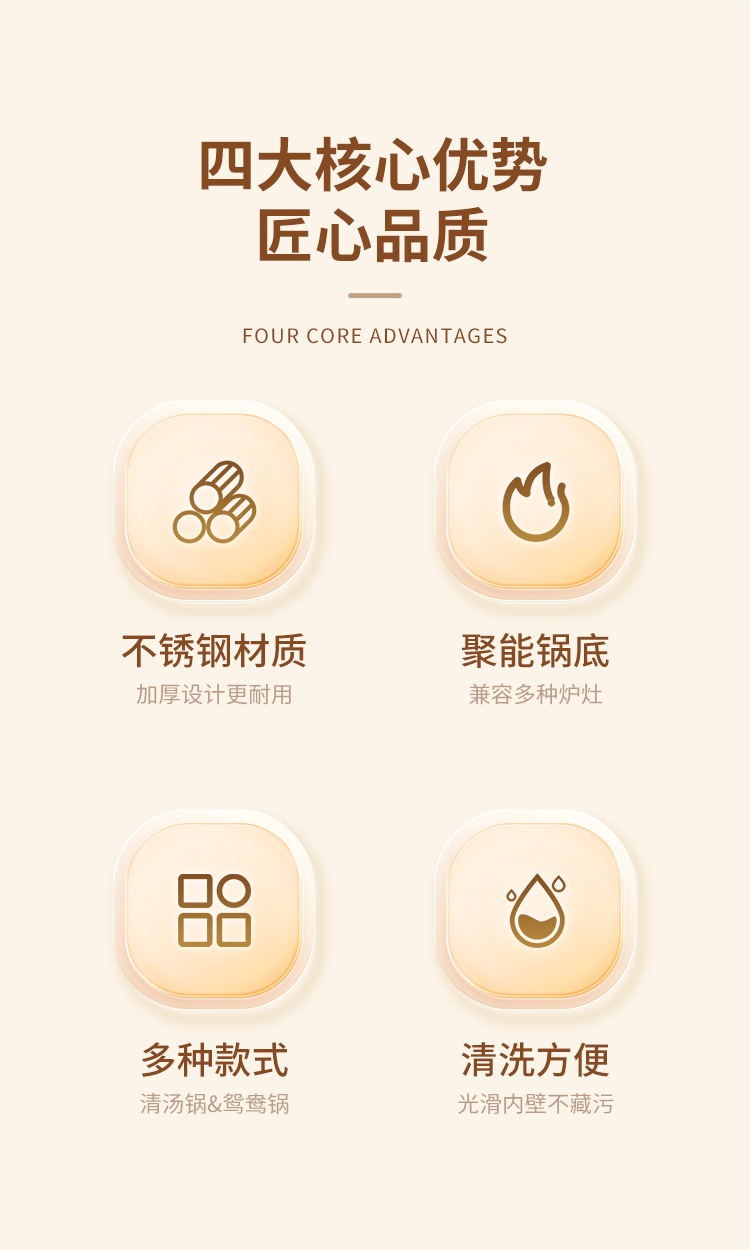 四大核心优势
匠心品质

FOUR CORE ADVANTAGES

不锈钢材质
加厚设计更耐用

聚能锅底
兼容多种炉灶

多种款式
清汤锅&鸳鸯锅

清洗方便
光滑内壁不藏污