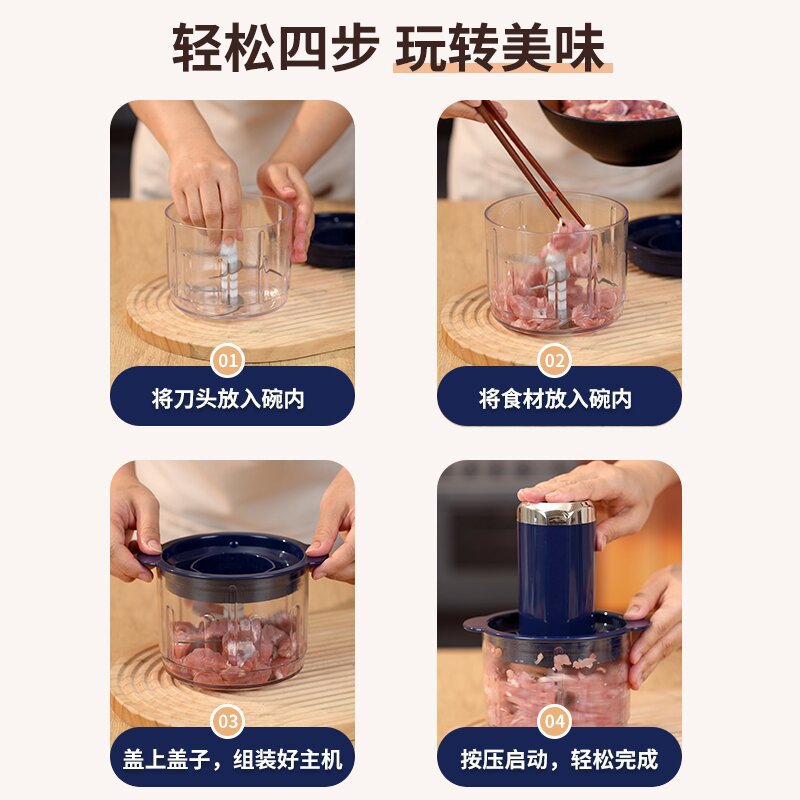 轻松四步 玩转美味

01
将刀头放入碗内

02
将食材放入碗内

03
盖上盖子，组装好主机

04
按压启动，轻松完成