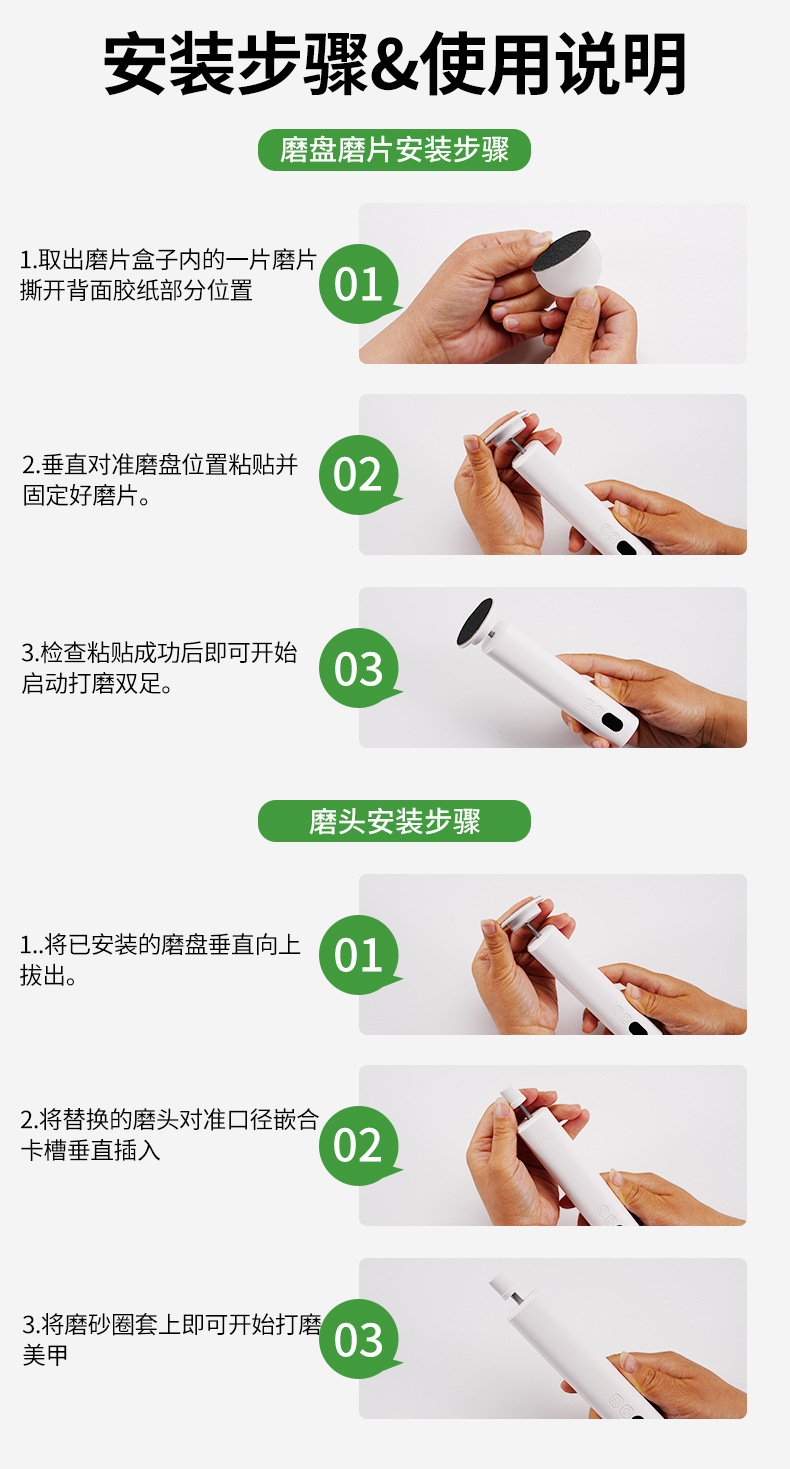 安装步骤&使用说明

磨盘磨片安装步骤

1.取出磨片盒子内的一片磨片撕开背面胶纸部分位置

01

2.垂直对准磨盘位置粘贴并固定好磨片。

02

3.检查粘贴成功后即可开始启动打磨双足。

03

磨头安装步骤

1..将已安装的磨盘垂直向上拔出。

01

2.将替换的磨头对准口径嵌合卡槽垂直插入

02

3.将磨砂圈套上即可开始打磨美甲

03