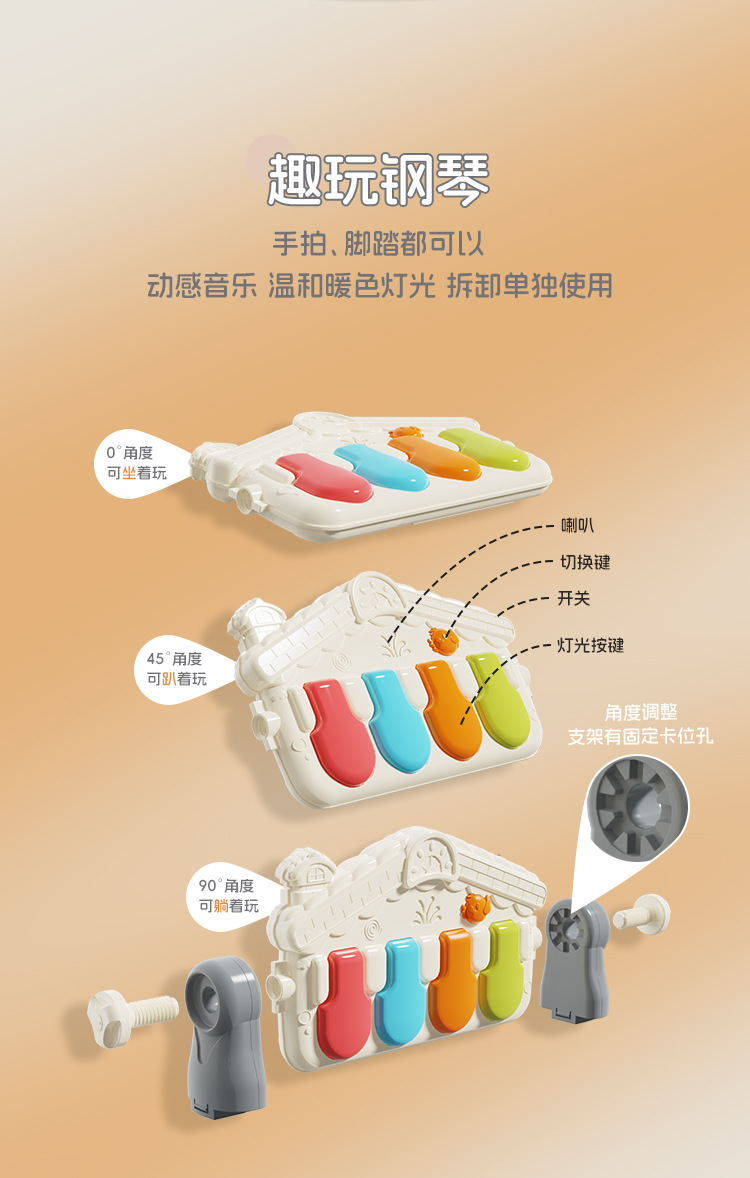 趣玩钢琴

手拍、脚踏都可以
动感音乐 温和暖色灯光 拆卸单独使用

0°角度
可坐着玩

喇叭
切换键
开关
灯光按键

45°角度
可趴着玩

角度调整
支架有固定卡位孔

90°角度
可躺着玩