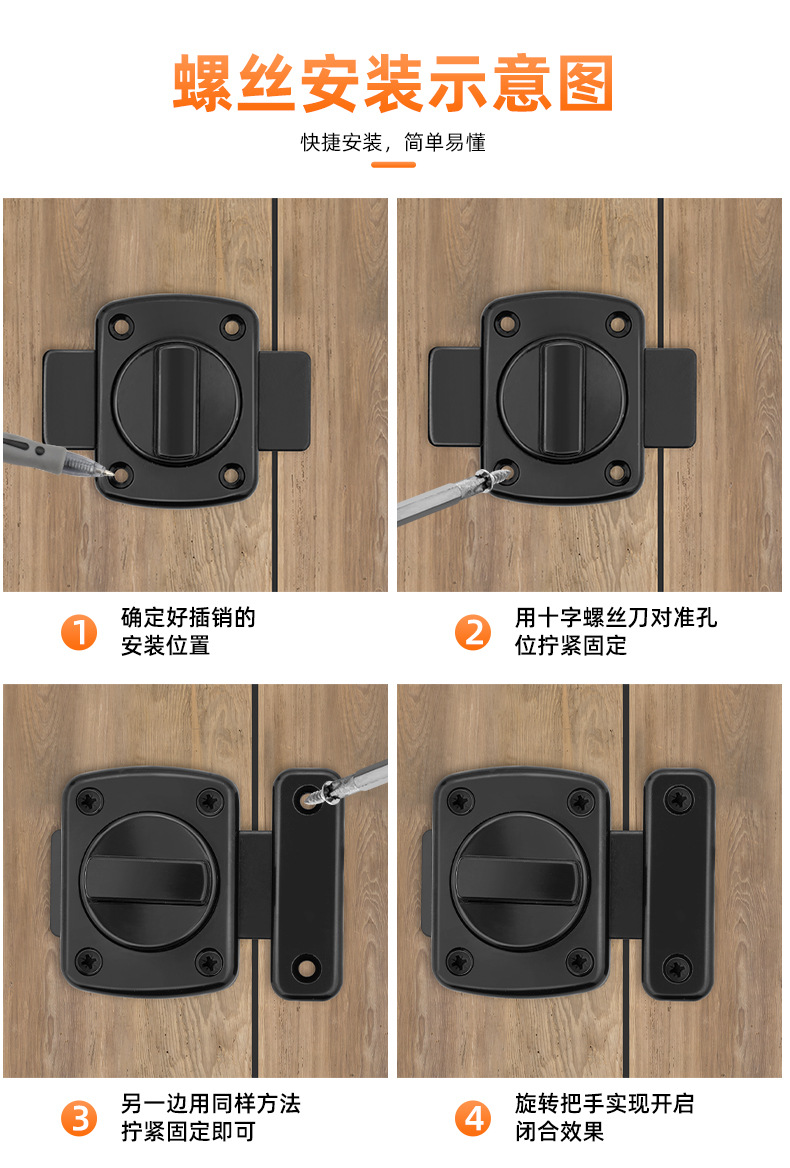 螺丝安装示意图

快捷安装，简单易懂

1 确定好插销的安装位置

2 用十字螺丝刀对准孔位拧紧固定

3 另一边用同样方法拧紧固定即可

4 旋转把手实现开启闭合效果