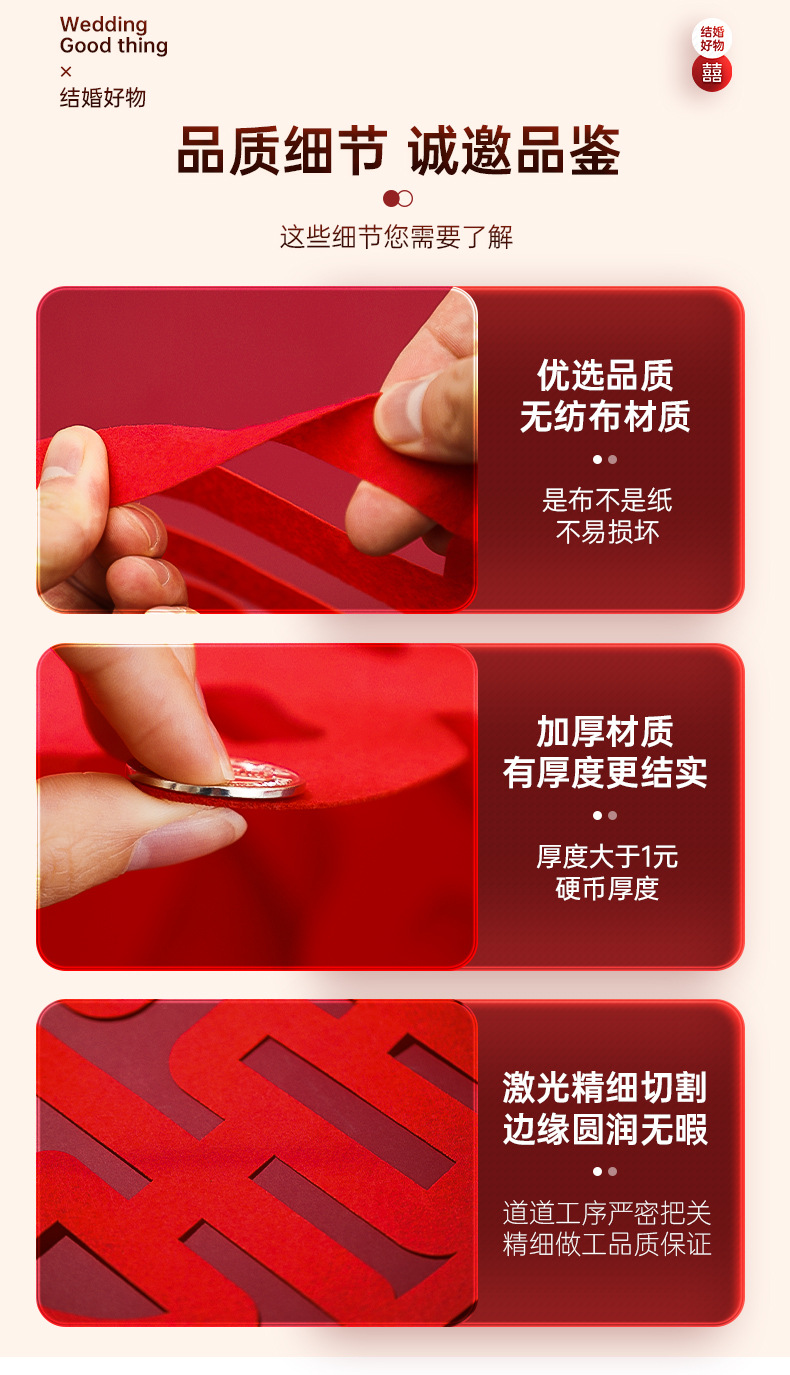 Wedding
Good thing
×
结婚好物

结婚好物
囍

品质细节 诚邀品鉴

这些细节您需要了解

优选品质
无纺布材质

是布不是纸
不易损坏

加厚材质
有厚度更结实

厚度大于1元
硬币厚度

激光精细切割
边缘圆润无暇

道道工序严密把关
精细做工品质保证