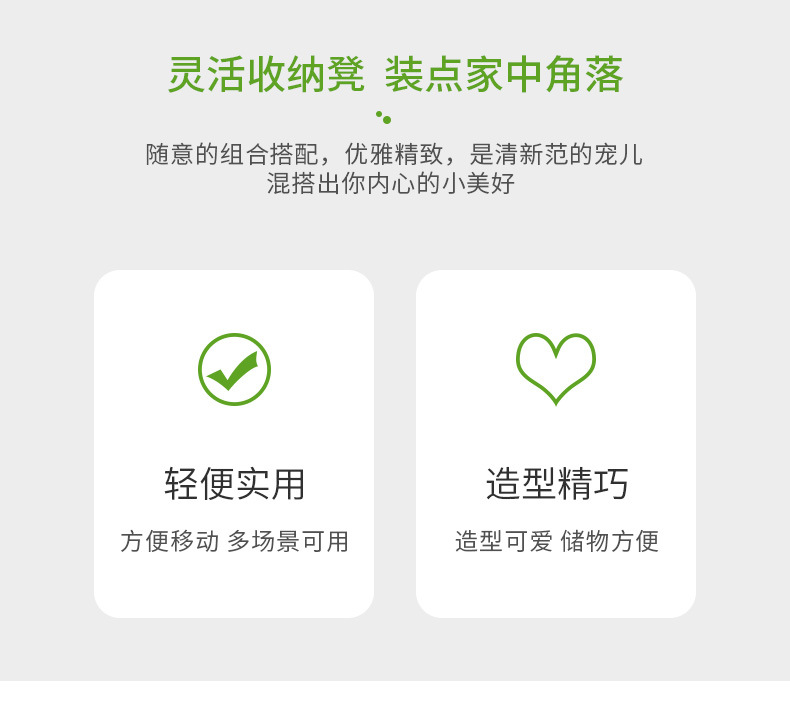 灵活收纳凳 装点家中角落

随意的组合搭配，优雅精致，是清新范的宠儿
混搭出你内心的小美好

轻便实用

方便移动 多场景可用

造型精巧

造型可爱 储物方便