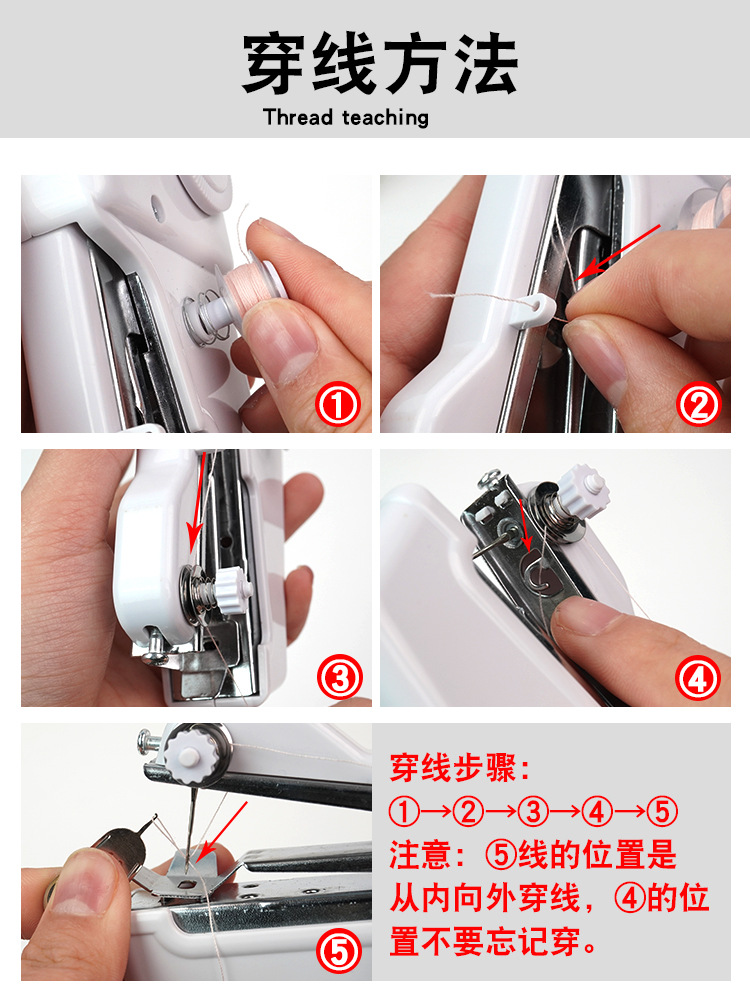 穿线方法
Thread teaching

①

②

③

④

⑤

穿线步骤：
①→②→③→④→⑤
注意：⑤线的位置是从内向外穿线，④的位置不要忘记穿。