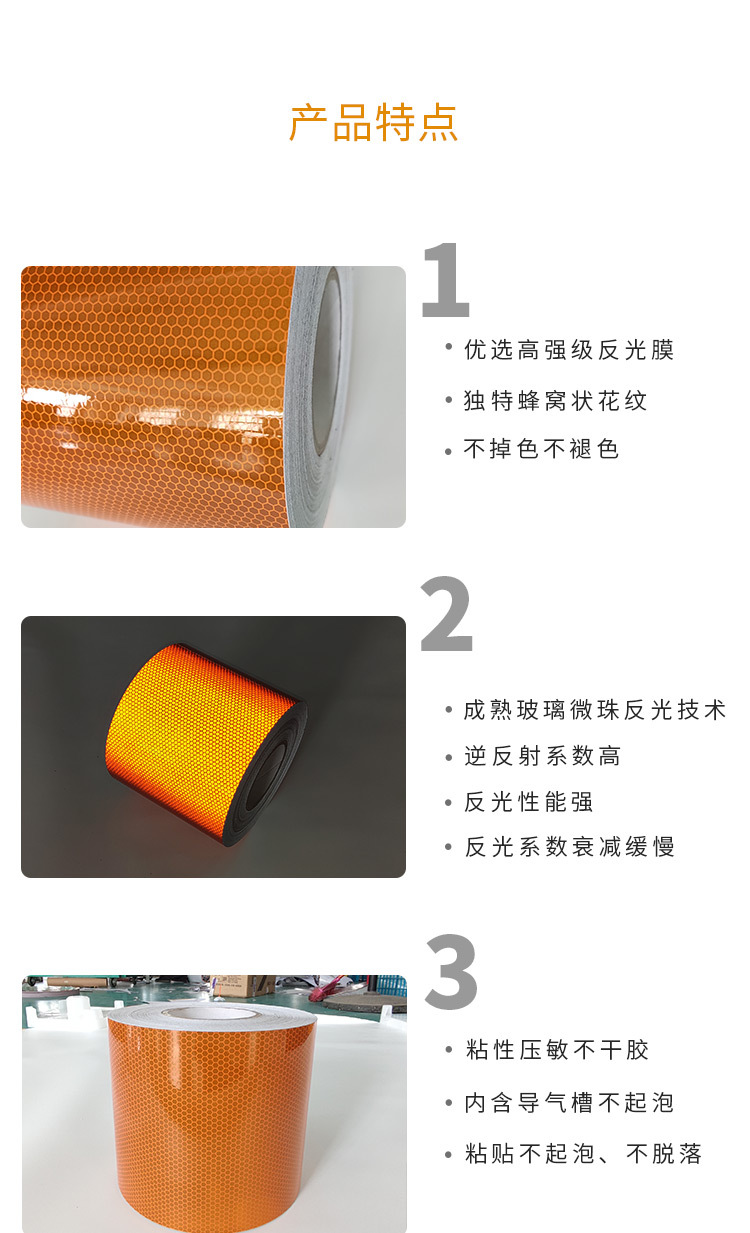 产品特点

1

• 优选高强级反光膜

• 独特蜂窝状花纹

• 不掉色不褪色

2

• 成熟玻璃微珠反光技术

• 逆反射系数高

• 反光性能强

• 反光系数衰减缓慢

3

• 粘性压敏不干胶

• 内含导气槽不起泡

• 粘贴不起泡、不脱落