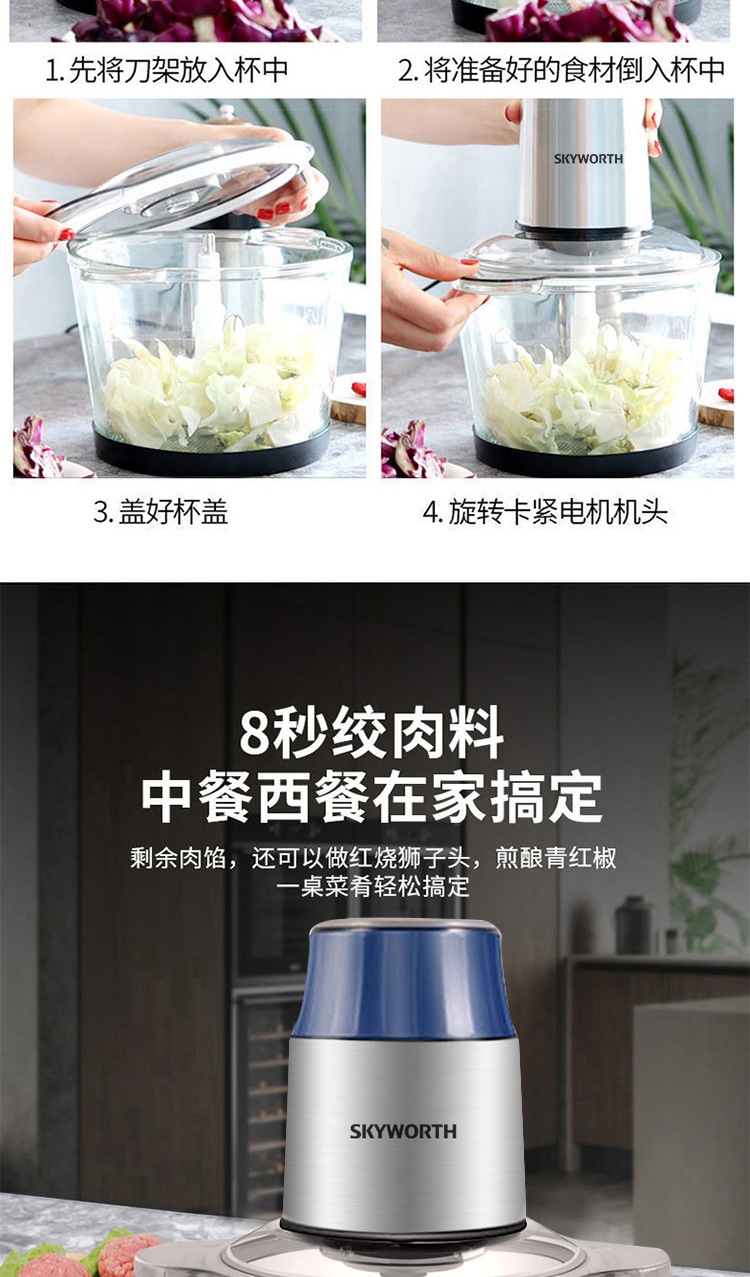 1. 先将刀架放入杯中

2. 将准备好的食材倒入杯中

SKYWORTH

3. 盖好杯盖

4. 旋转卡紧电机机头

8秒绞肉料
中餐西餐在家搞定

剩余肉馅，还可以做红烧狮子头，煎酿青红椒
一桌菜肴轻松搞定

SKYWORTH