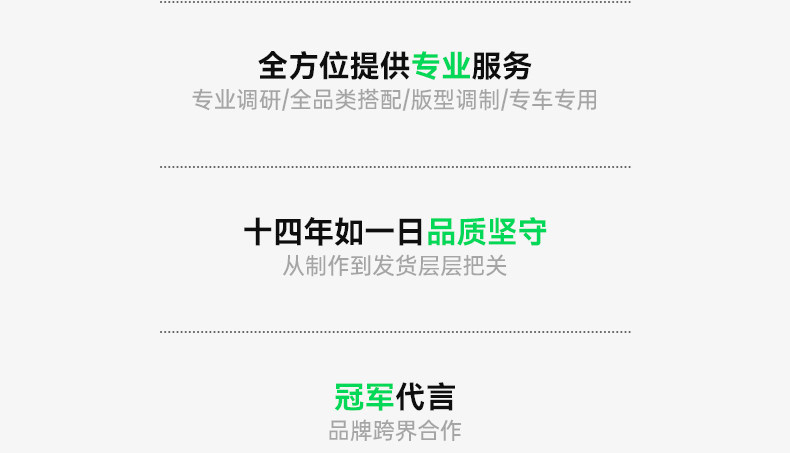 全方位提供专业服务
专业调研/全品类搭配/版型调制/专车专用

十四年如一日品质坚守
从制作到发货层层把关

冠军代言
品牌跨界合作