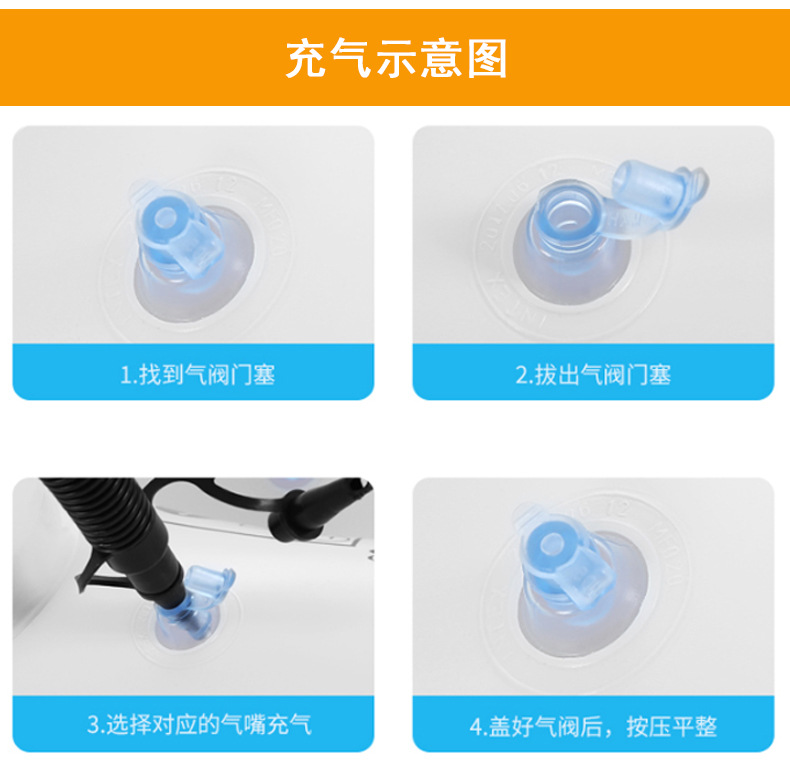 充气示意图

1.找到气阀门塞

2.拔出气阀门塞

3.选择对应的气嘴充气

4.盖好气阀后，按压平整