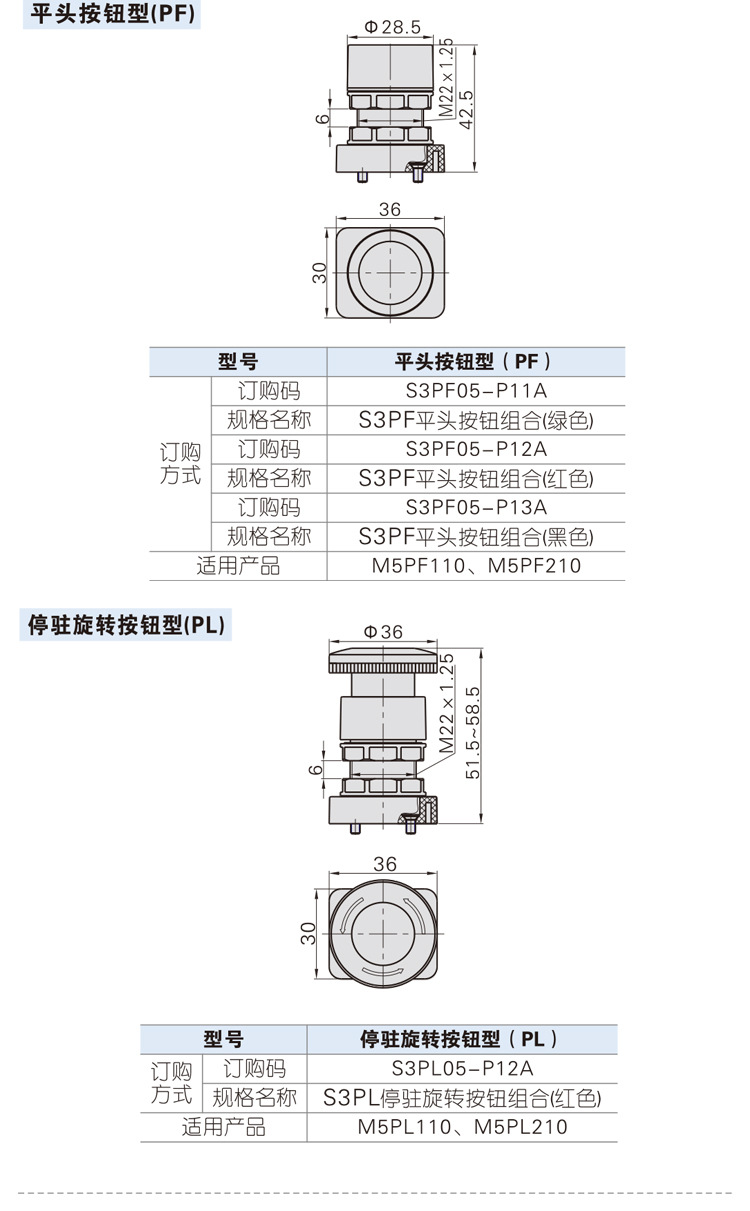 平头按钮型(PF)

Φ28.5
M22×1.25
42.5
6
36
30

| 型号 | | 平头按钮型（PF） |
|---|---|---|
| 订购方式 | 订购码 | S3PF05-P11A |
| | 规格名称 | S3PF平头按钮组合(绿色) |
| | 订购码 | S3PF05-P12A |
| | 规格名称 | S3PF平头按钮组合(红色) |
| | 订购码 | S3PF05-P13A |
| | 规格名称 | S3PF平头按钮组合(黑色) |
| 适用产品 | | M5PF110、M5PF210 |

停驻旋转按钮型(PL)

Φ36
M22×1.25
51.5~58.5
6
36
30

| 型号 | | 停驻旋转按钮型（PL） |
|---|---|---|
| 订购方式 | 订购码 | S3PL05-P12A |
| | 规格名称 | S3PL停驻旋转按钮组合(红色) |
| 适用产品 | | M5PL110、M5PL210 |