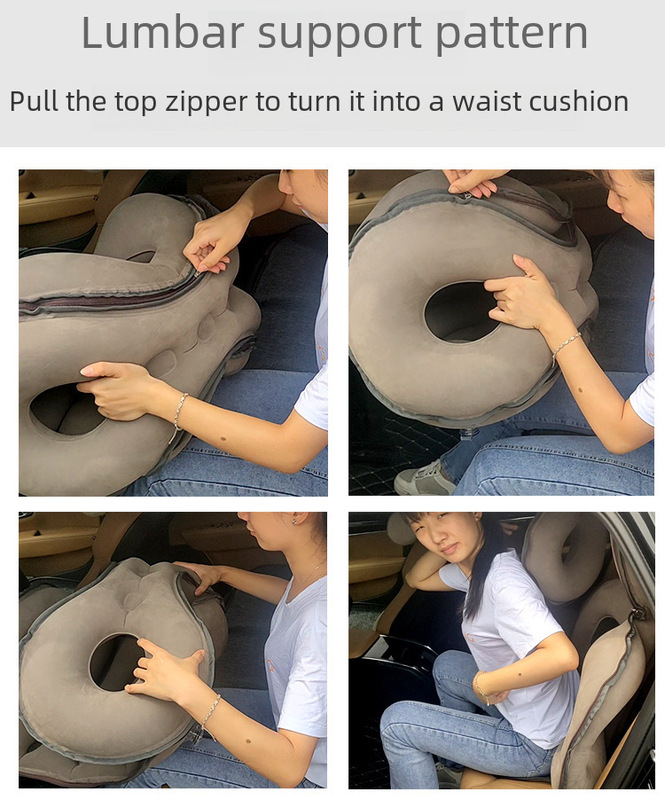 Lumbar support pattern

Pull the top zipper to turn it into a waist cushion