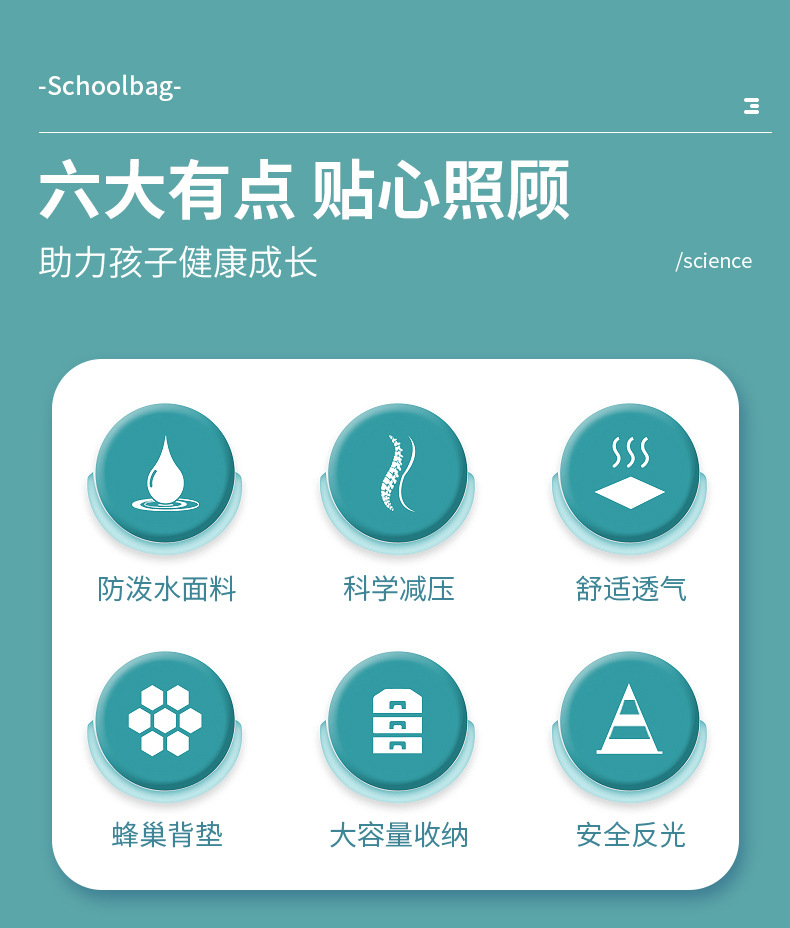 -Schoolbag-

六大有点 贴心照顾

助力孩子健康成长

/science

防泼水面料

科学减压

舒适透气

蜂巢背垫

大容量收纳

安全反光