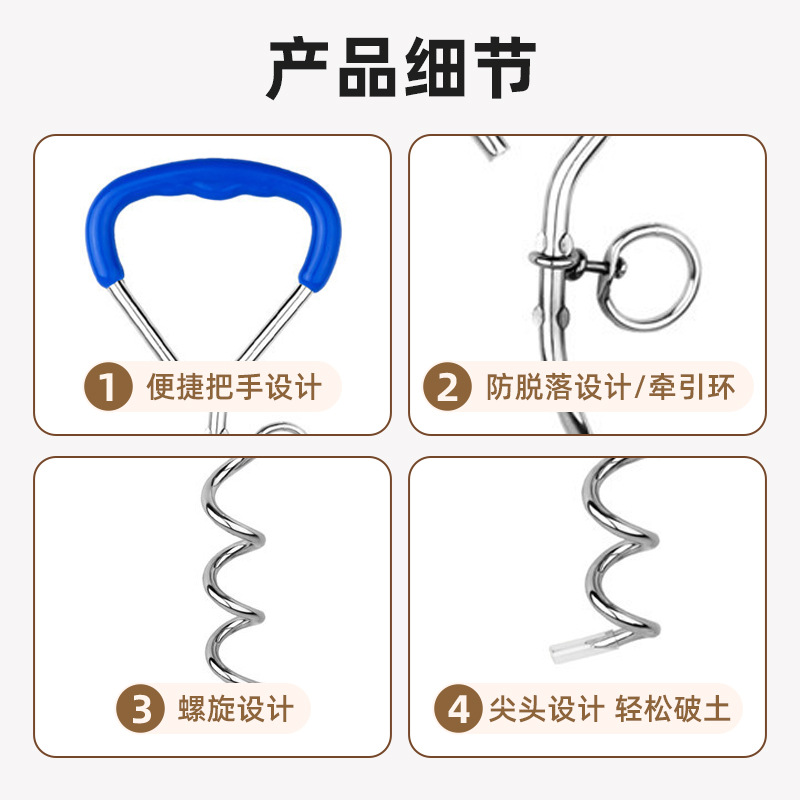 产品细节

1 便捷把手设计

2 防脱落设计/牵引环

3 螺旋设计

4 尖头设计 轻松破土