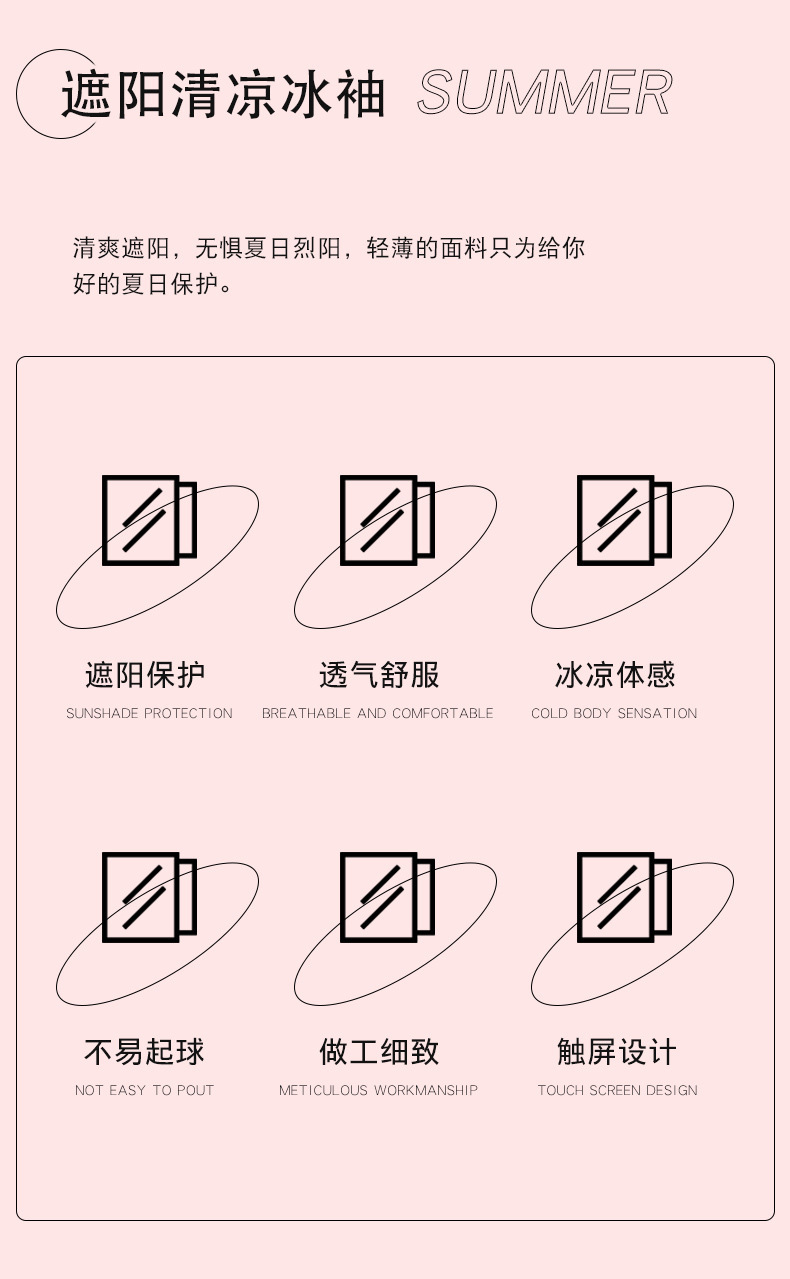 遮阳清凉冰袖 SUMMER

清爽遮阳，无惧夏日烈阳，轻薄的面料只为给你好的夏日保护。

遮阳保护
SUNSHADE PROTECTION

透气舒服
BREATHABLE AND COMFORTABLE

冰凉体感
COLD BODY SENSATION

不易起球
NOT EASY TO POUT

做工细致
METICULOUS WORKMANSHIP

触屏设计
TOUCH SCREEN DESIGN