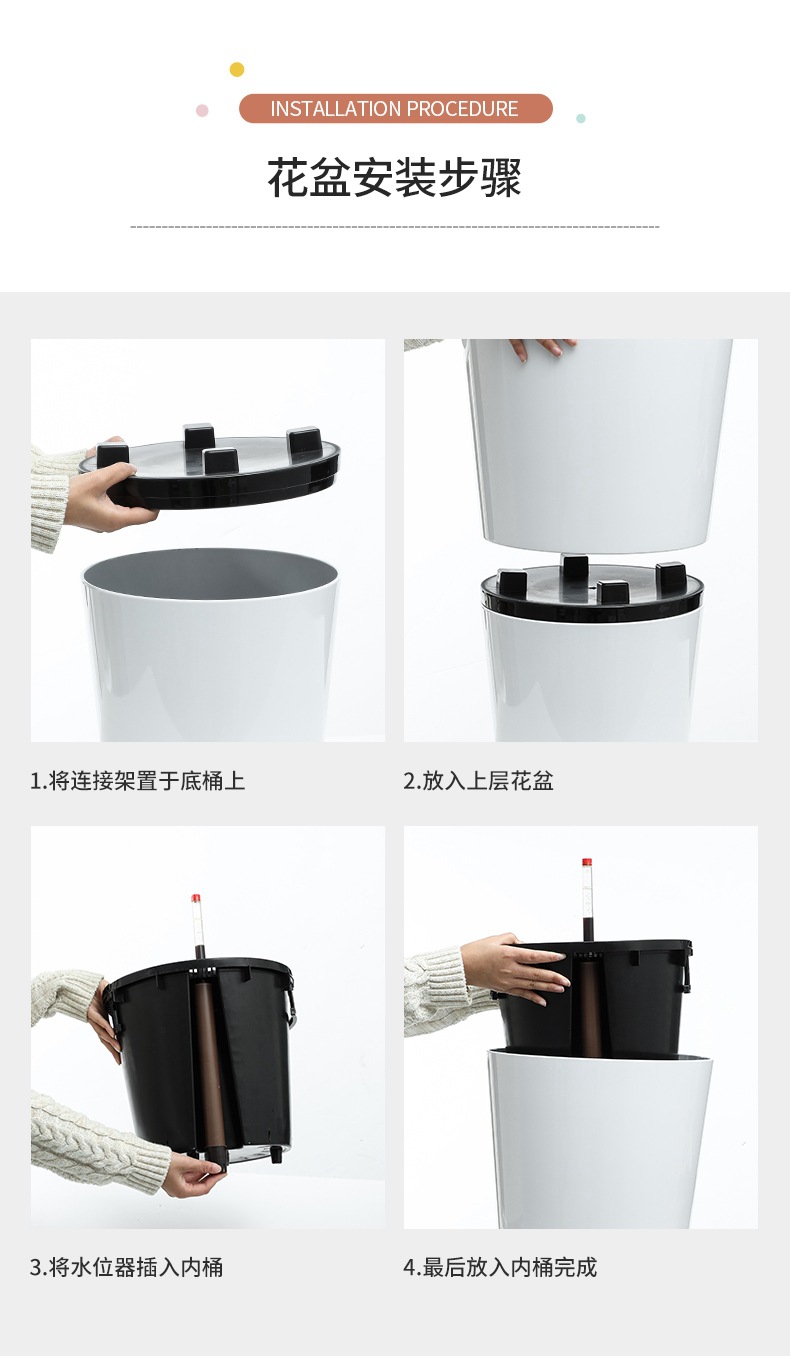 INSTALLATION PROCEDURE

花盆安装步骤

1.将连接架置于底桶上

2.放入上层花盆

3.将水位器插入内桶

4.最后放入内桶完成