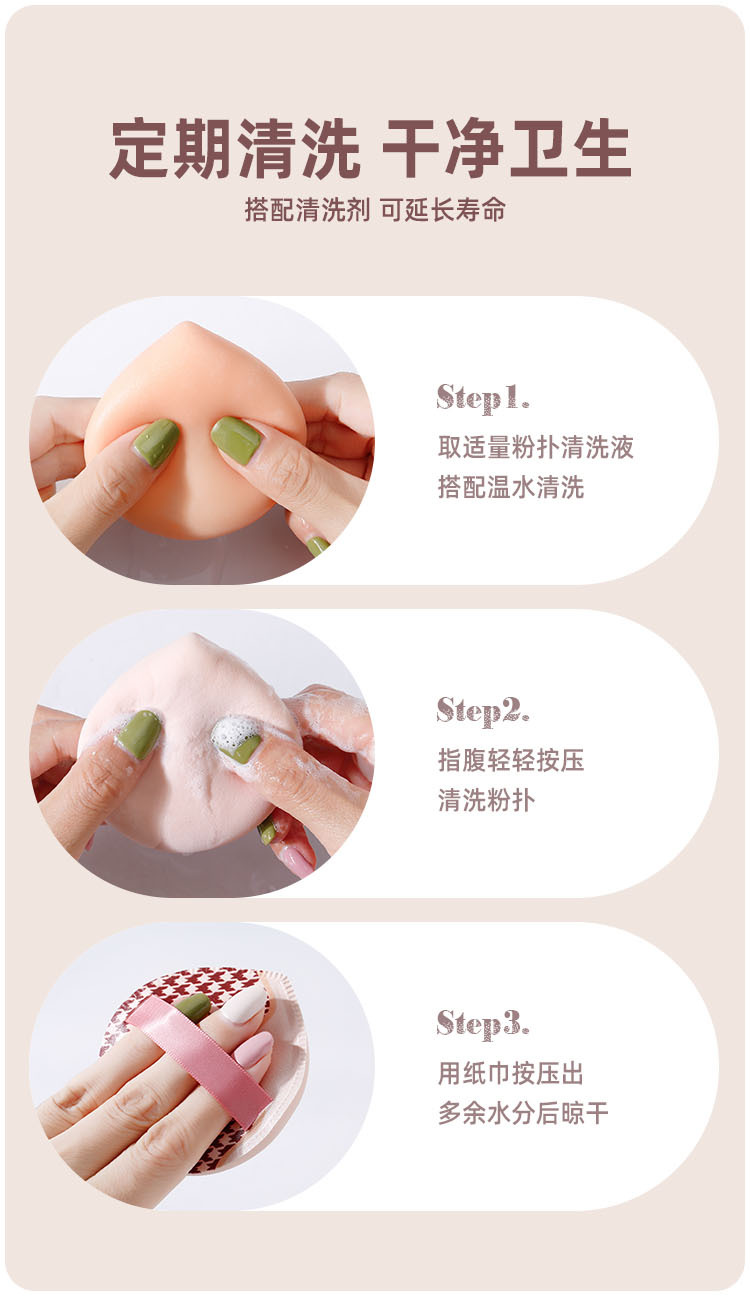 定期清洗 干净卫生

搭配清洗剂 可延长寿命

Step1.

取适量粉扑清洗液
搭配温水清洗

Step2.

指腹轻轻按压
清洗粉扑

Step3.

用纸巾按压出
多余水分后晾干