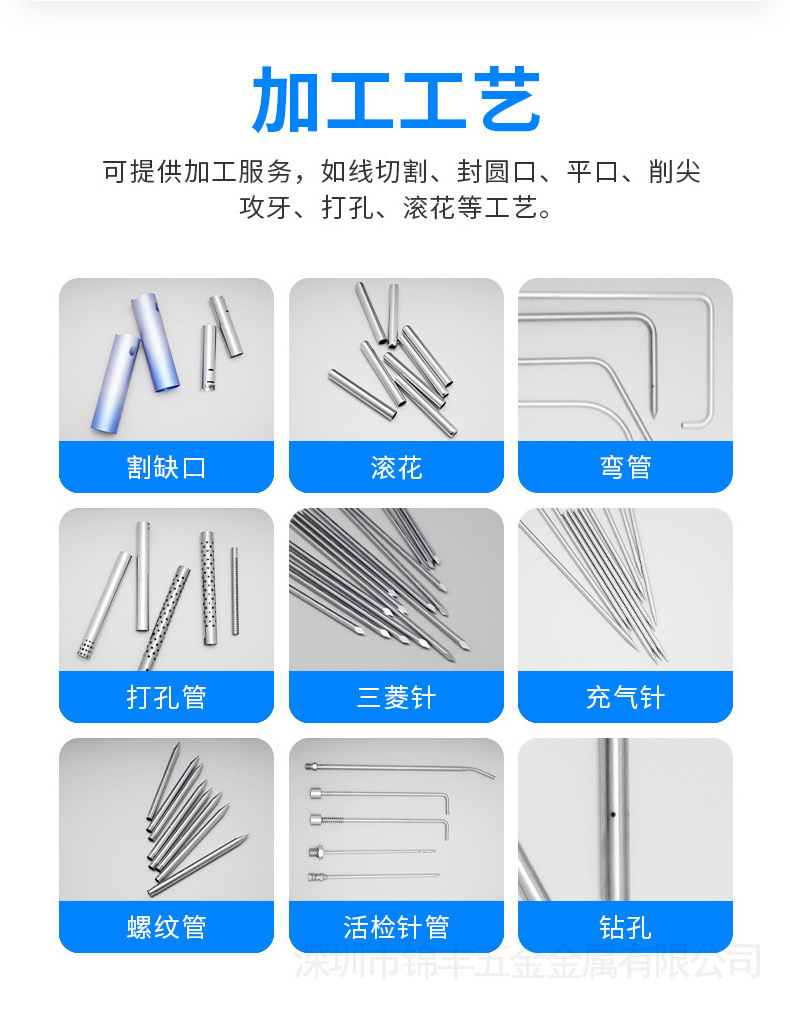 加工工艺

可提供加工服务，如线切割、封圆口、平口、削尖攻牙、打孔、滚花等工艺。

割缺口

滚花

弯管

打孔管

三菱针

充气针

螺纹管

活检针管

钻孔

深圳市锦丰五金金属有限公司