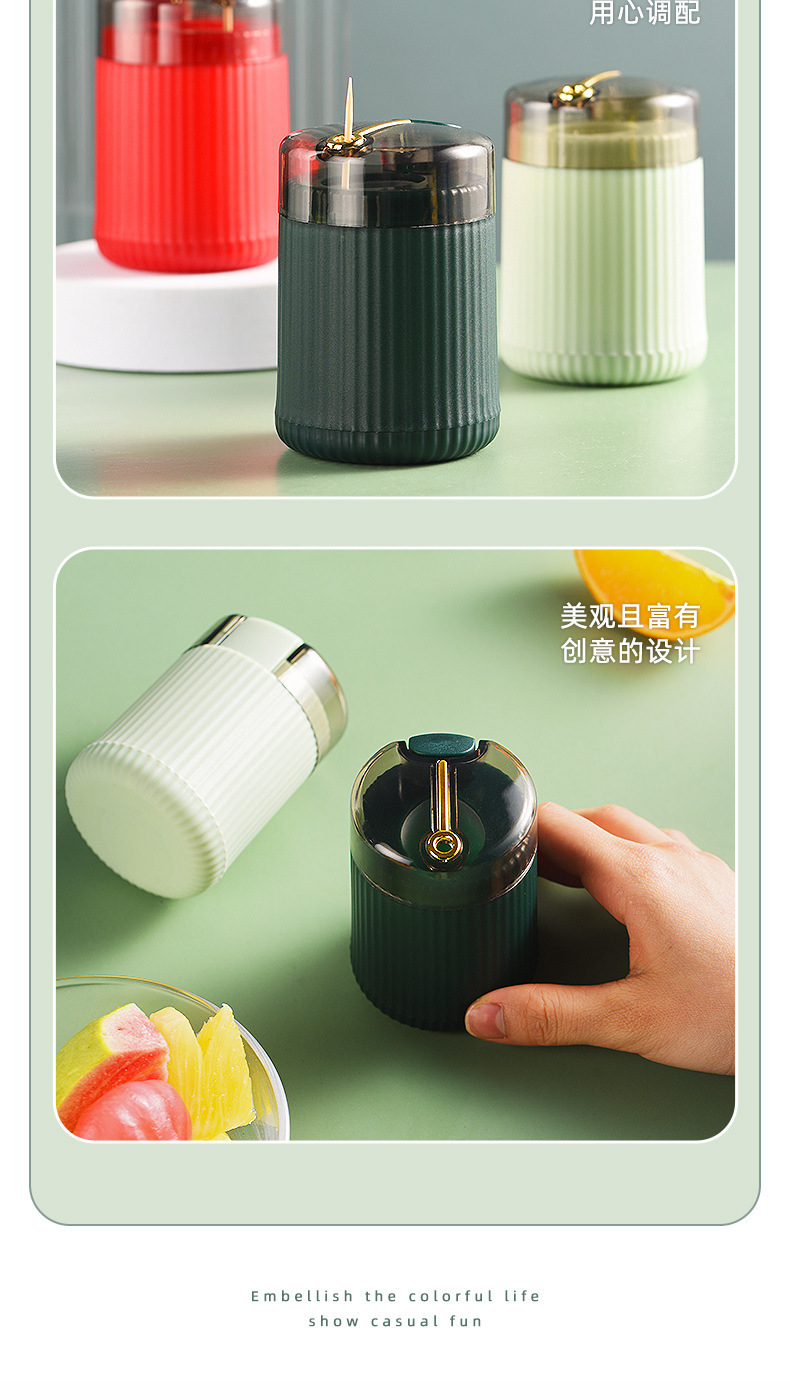 用心调配

美观且富有
创意的设计

Embellish the colorful life
show casual fun