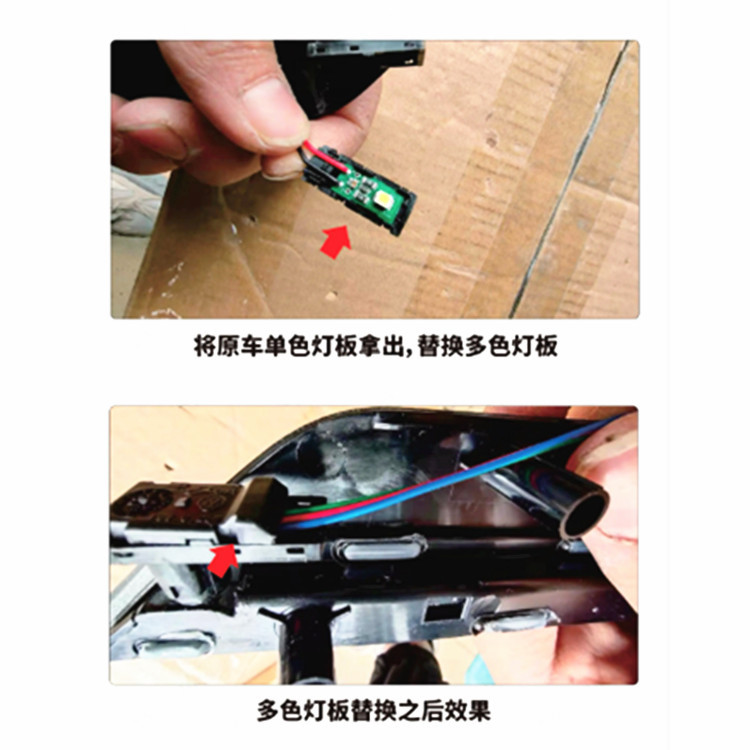 将原车单色灯板拿出,替换多色灯板

多色灯板替换之后效果