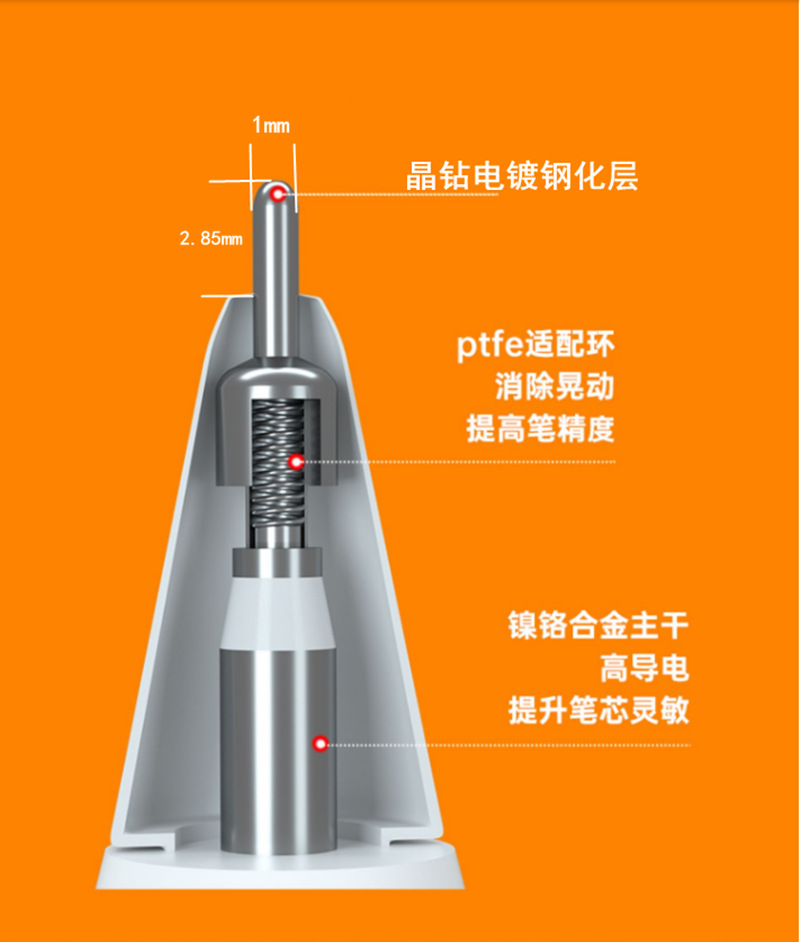 1mm

晶钻电镀钢化层

2.85mm

ptfe适配环
消除晃动
提高笔精度

镍铬合金主干
高导电
提升笔芯灵敏