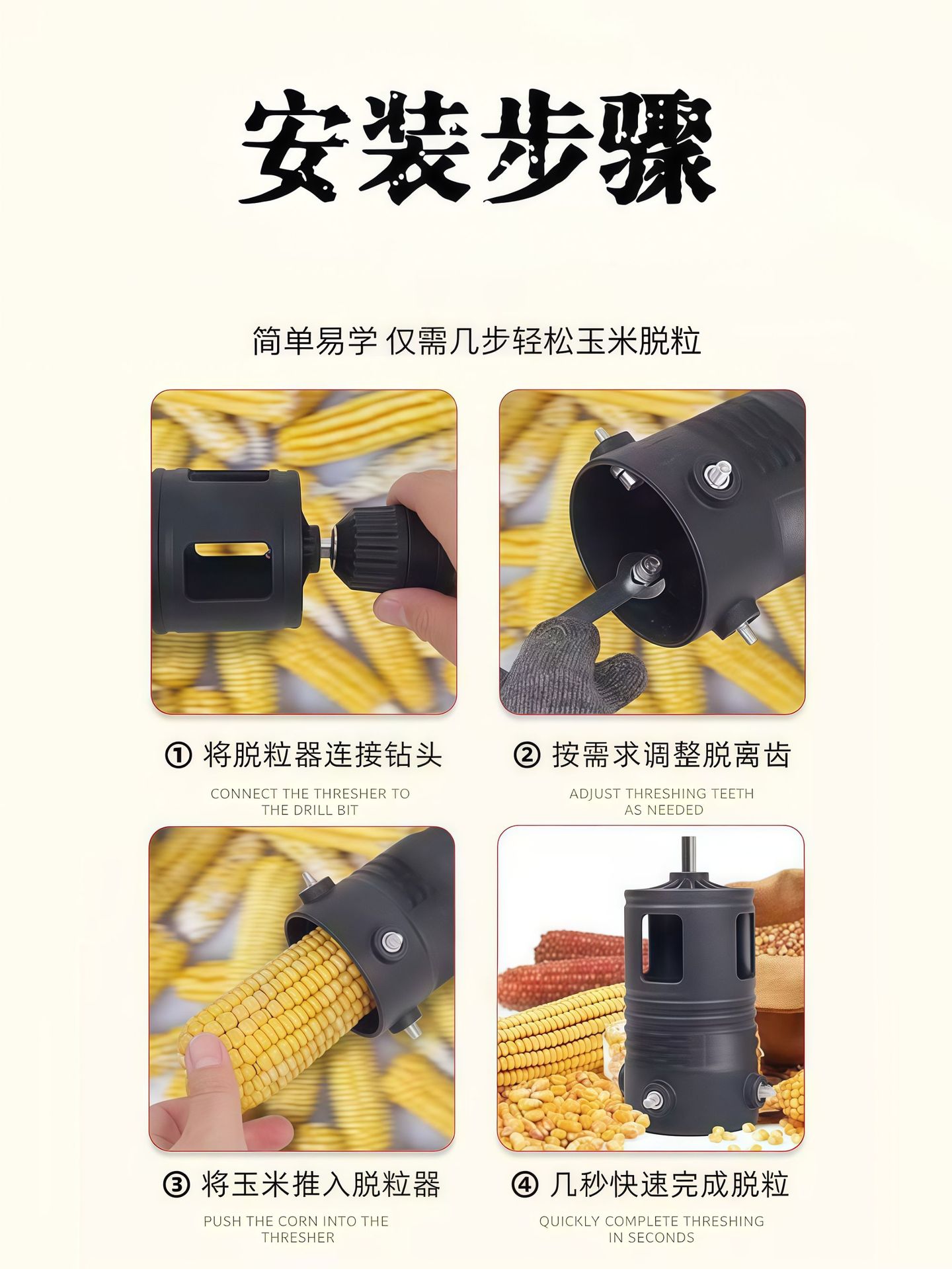 安装步骤

简单易学 仅需几步轻松玉米脱粒

① 将脱粒器连接钻头

CONNECT THE THRESHER TO THE DRILL BIT

② 按需求调整脱离齿

ADJUST THRESHING TEETH AS NEEDED

③ 将玉米推入脱粒器

PUSH THE CORN INTO THE THRESHER

④ 几秒快速完成脱粒

QUICKLY COMPLETE THRESHING IN SECONDS