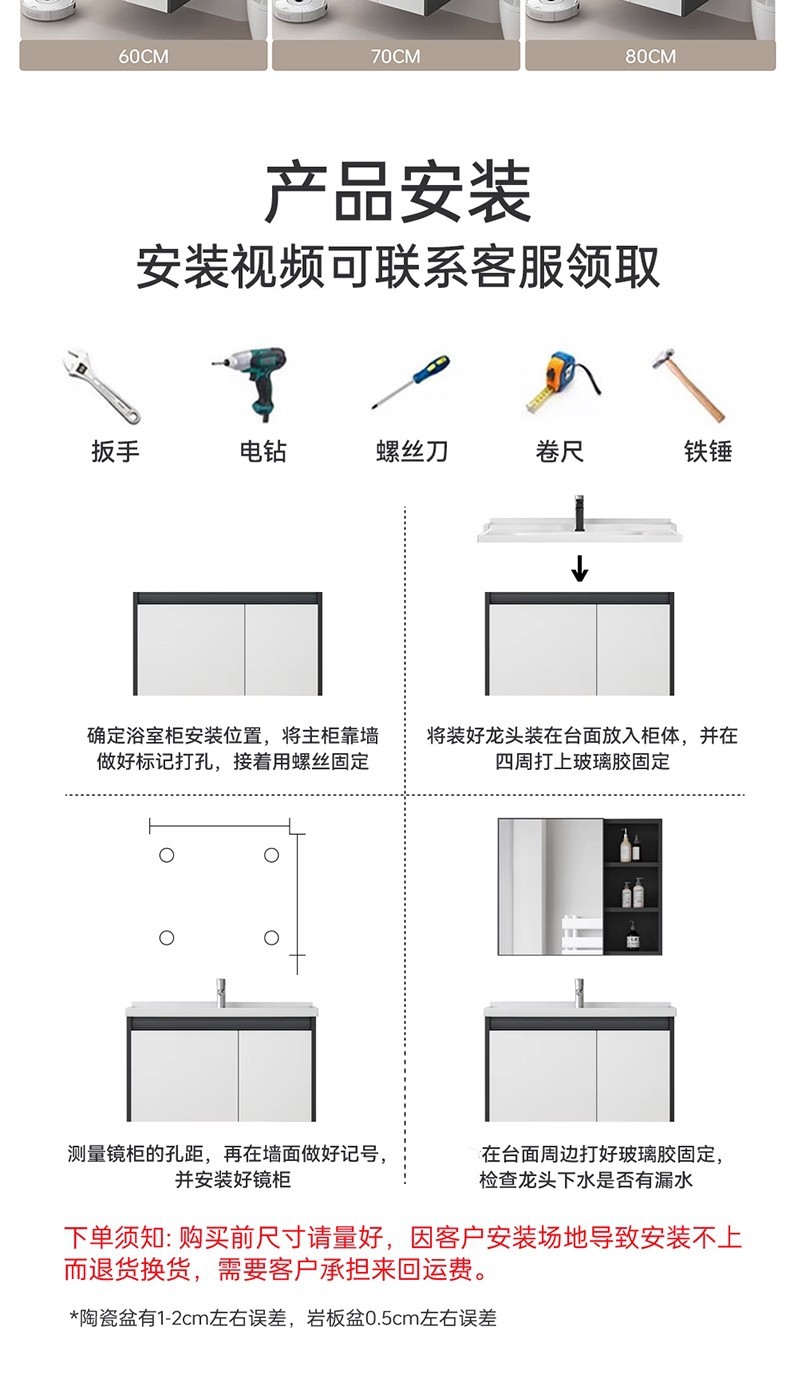 60CM
70CM
80CM

产品安装
安装视频可联系客服领取

扳手
电钻
螺丝刀
卷尺
铁锤

确定浴室柜安装位置，将主柜靠墙做好标记打孔，接着用螺丝固定

将装好龙头装在台面放入柜体，并在四周打上玻璃胶固定

测量镜柜的孔距，再在墙面做好记号，并安装好镜柜

在台面周边打好玻璃胶固定，检查龙头下水是否有漏水

下单须知: 购买前尺寸请量好，因客户安装场地导致安装不上而退货换货，需要客户承担来回运费。

*陶瓷盆有1-2cm左右误差，岩板盆0.5cm左右误差