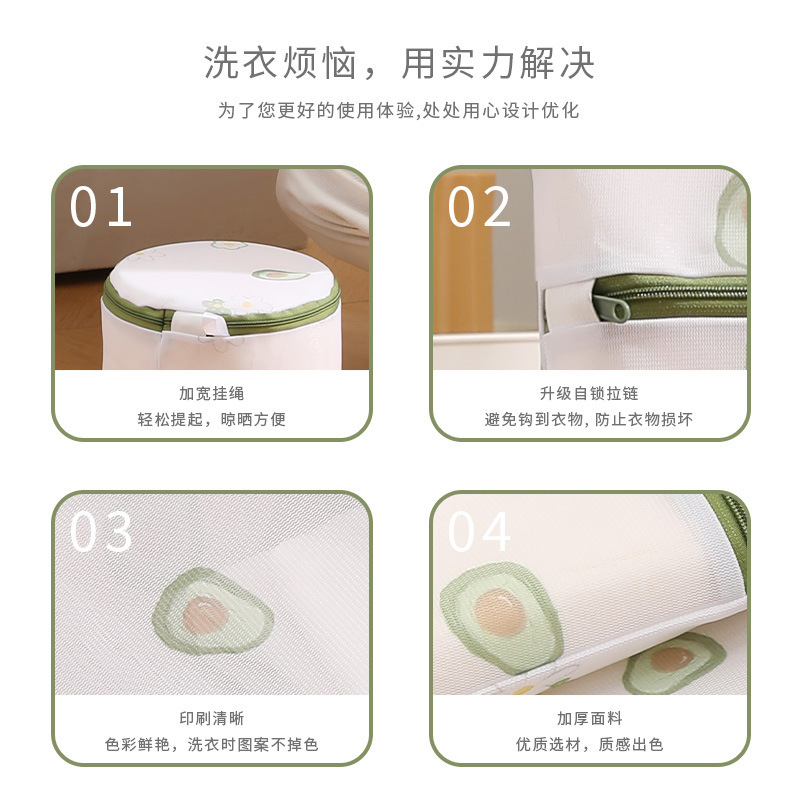 洗衣烦恼，用实力解决

为了您更好的使用体验,处处用心设计优化

01

加宽挂绳

轻松提起，晾晒方便

02

升级自锁拉链

避免钩到衣物, 防止衣物损坏

03

印刷清晰

色彩鲜艳，洗衣时图案不掉色

04

加厚面料

优质选材，质感出色