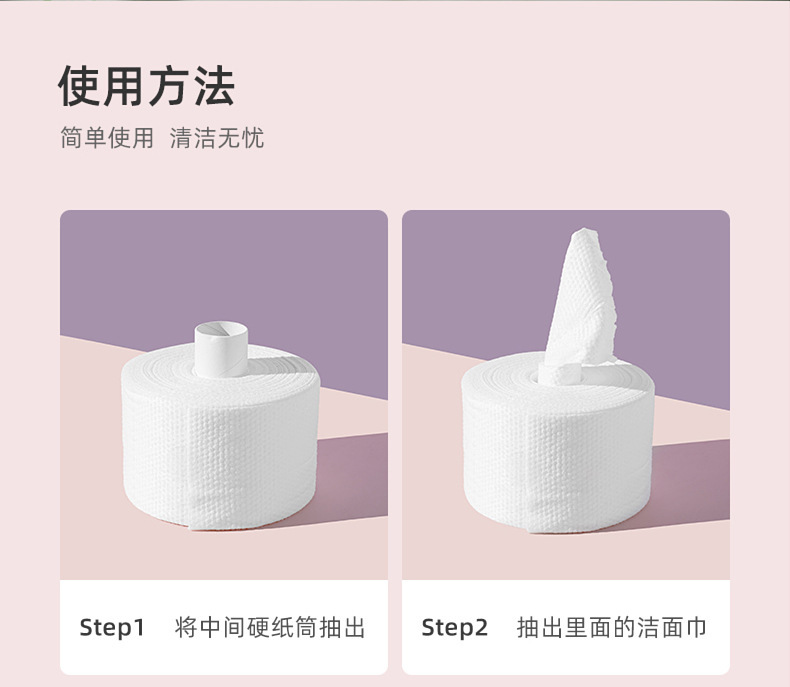 使用方法

简单使用 清洁无忧

Step1 将中间硬纸筒抽出

Step2 抽出里面的洁面巾