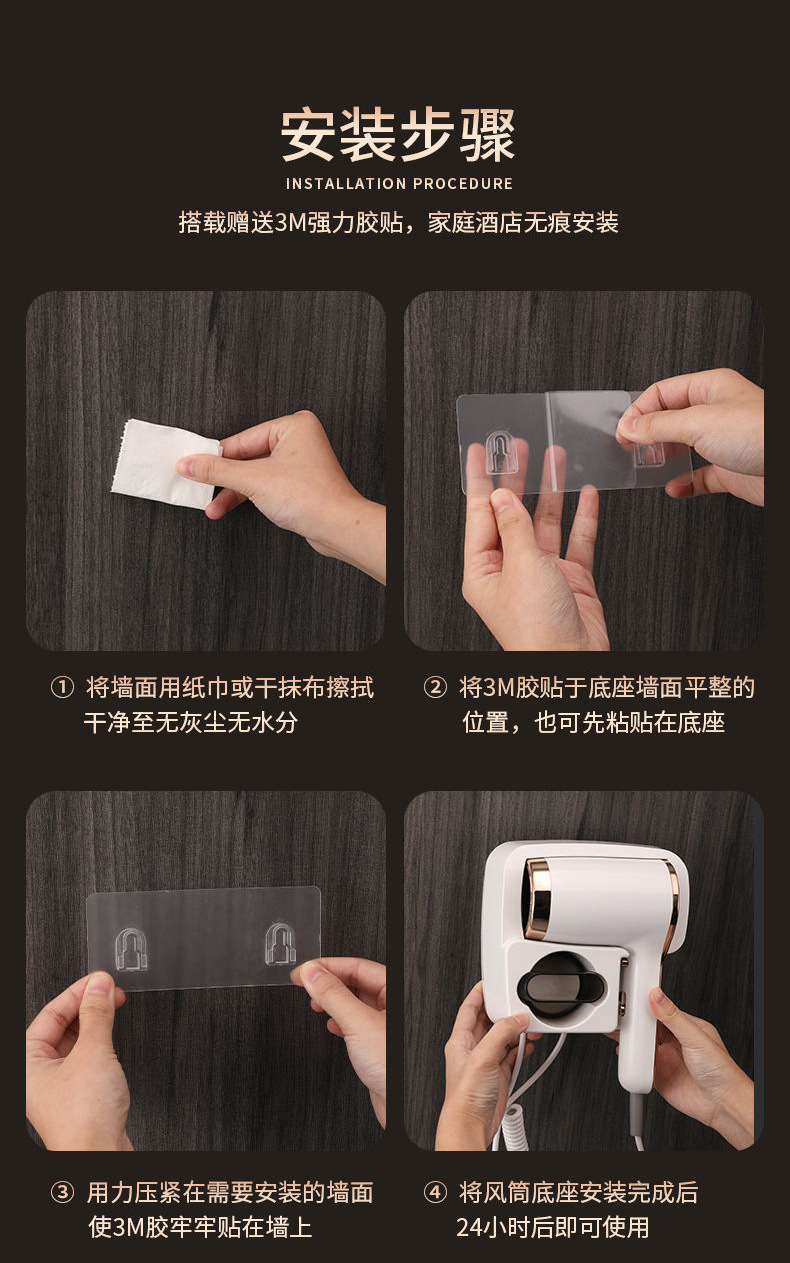 安装步骤

INSTALLATION PROCEDURE

搭载赠送3M强力胶贴，家庭酒店无痕安装

① 将墙面用纸巾或干抹布擦拭干净至无灰尘无水分

② 将3M胶贴于底座墙面平整的位置，也可先粘贴在底座

③ 用力压紧在需要安装的墙面使3M胶牢牢贴在墙上

④ 将风筒底座安装完成后24小时后即可使用