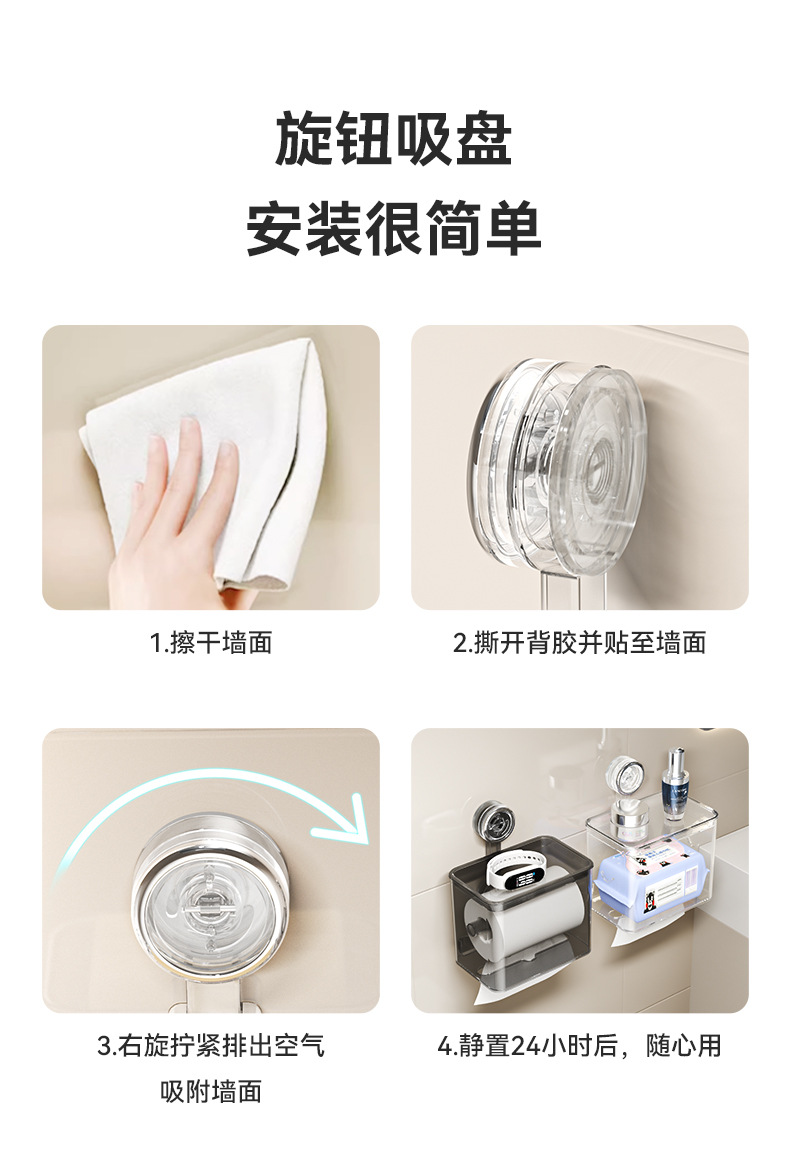 旋钮吸盘
安装很简单

1.擦干墙面

2.撕开背胶并贴至墙面

3.右旋拧紧排出空气
吸附墙面

4.静置24小时后，随心用