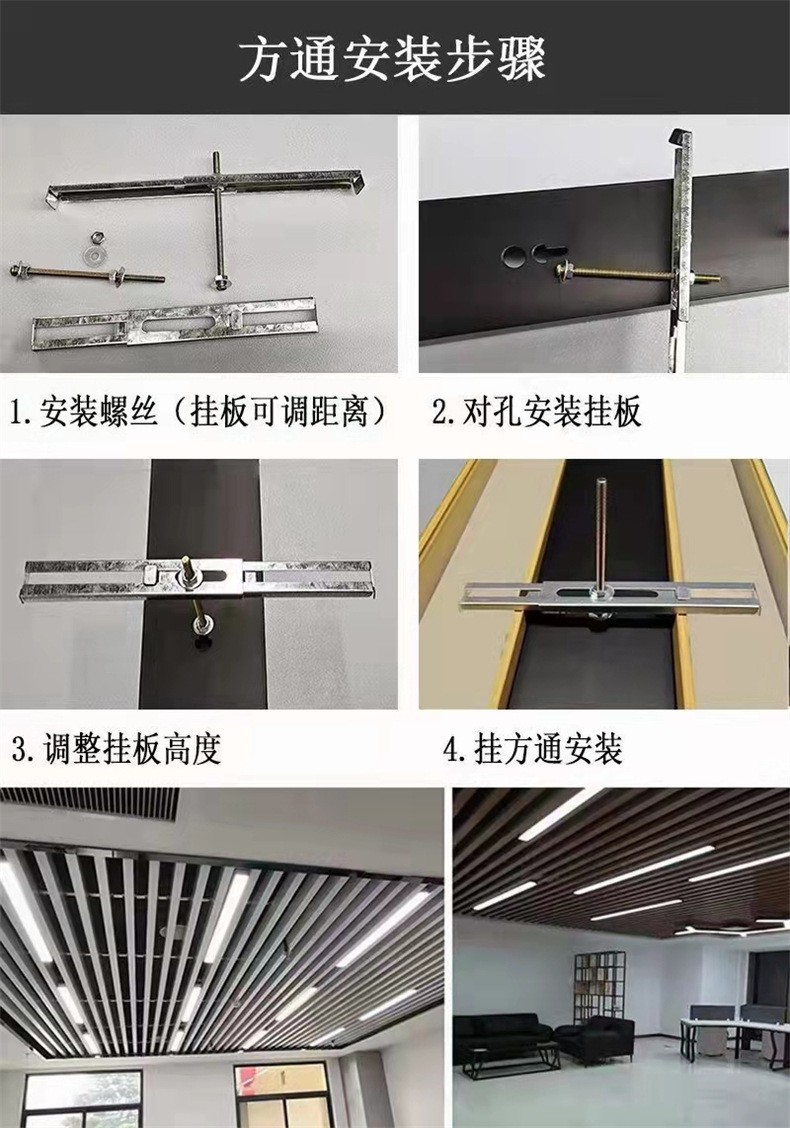 方通安装步骤

1.安装螺丝（挂板可调距离）

2.对孔安装挂板

3.调整挂板高度

4.挂方通安装