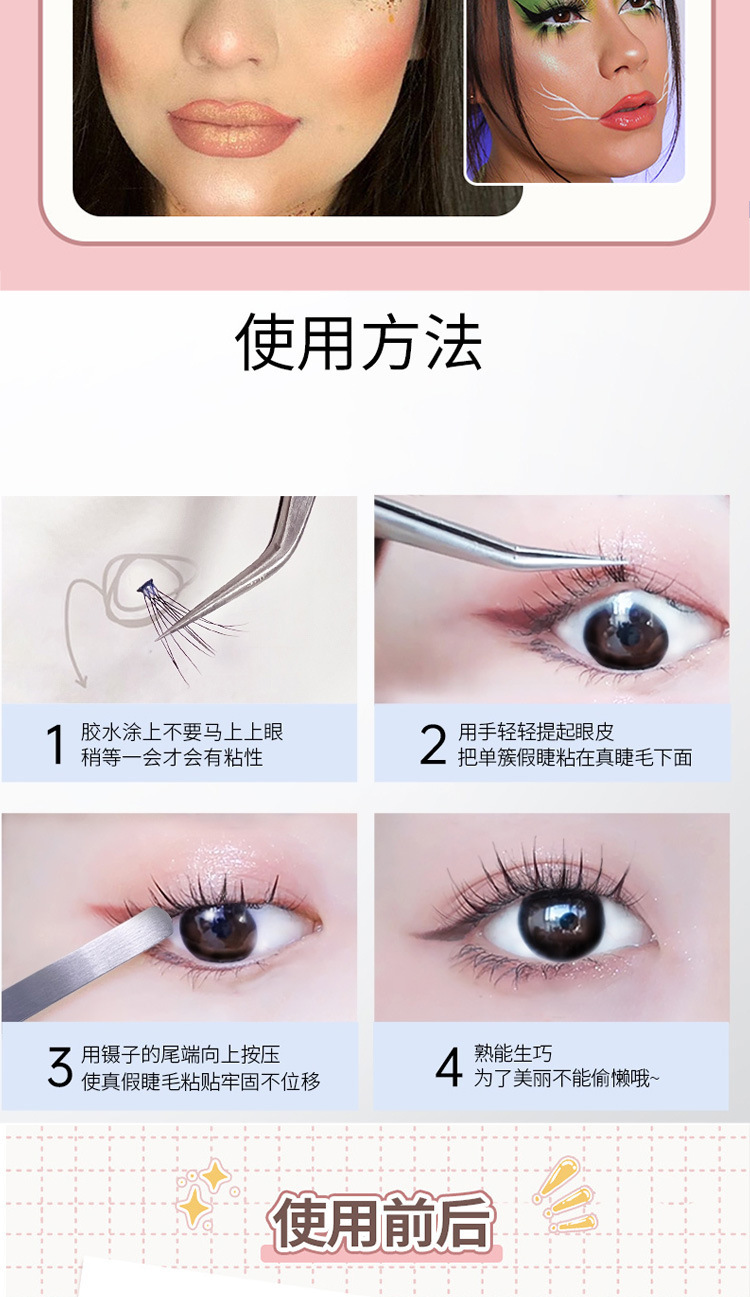 使用方法

1 胶水涂上不要马上上眼
稍等一会才会有粘性

2 用手轻轻提起眼皮
把单簇假睫粘在真睫毛下面

3 用镊子的尾端向上按压
使真假睫毛粘贴牢固不位移

4 熟能生巧
为了美丽不能偷懒哦~

使用前后