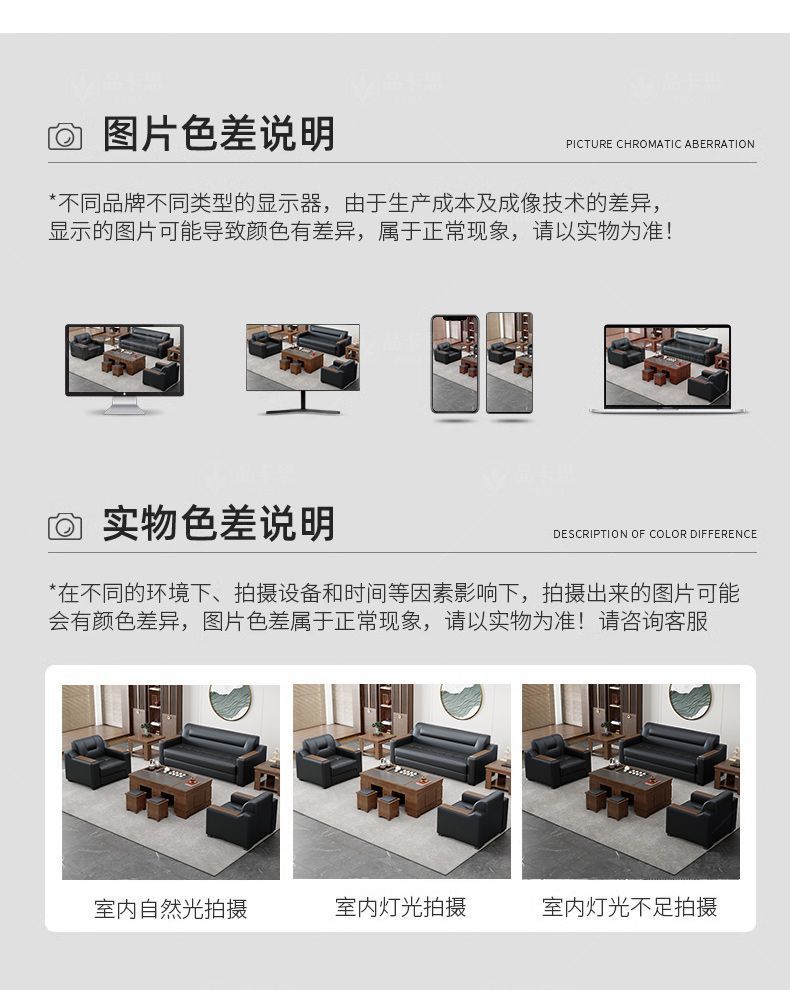 图片色差说明

PICTURE CHROMATIC ABERRATION

*不同品牌不同类型的显示器，由于生产成本及成像技术的差异，显示的图片可能导致颜色有差异，属于正常现象，请以实物为准！

实物色差说明

DESCRIPTION OF COLOR DIFFERENCE

*在不同的环境下、拍摄设备和时间等因素影响下，拍摄出来的图片可能会有颜色差异，图片色差属于正常现象，请以实物为准！请咨询客服

室内自然光拍摄

室内灯光拍摄

室内灯光不足拍摄