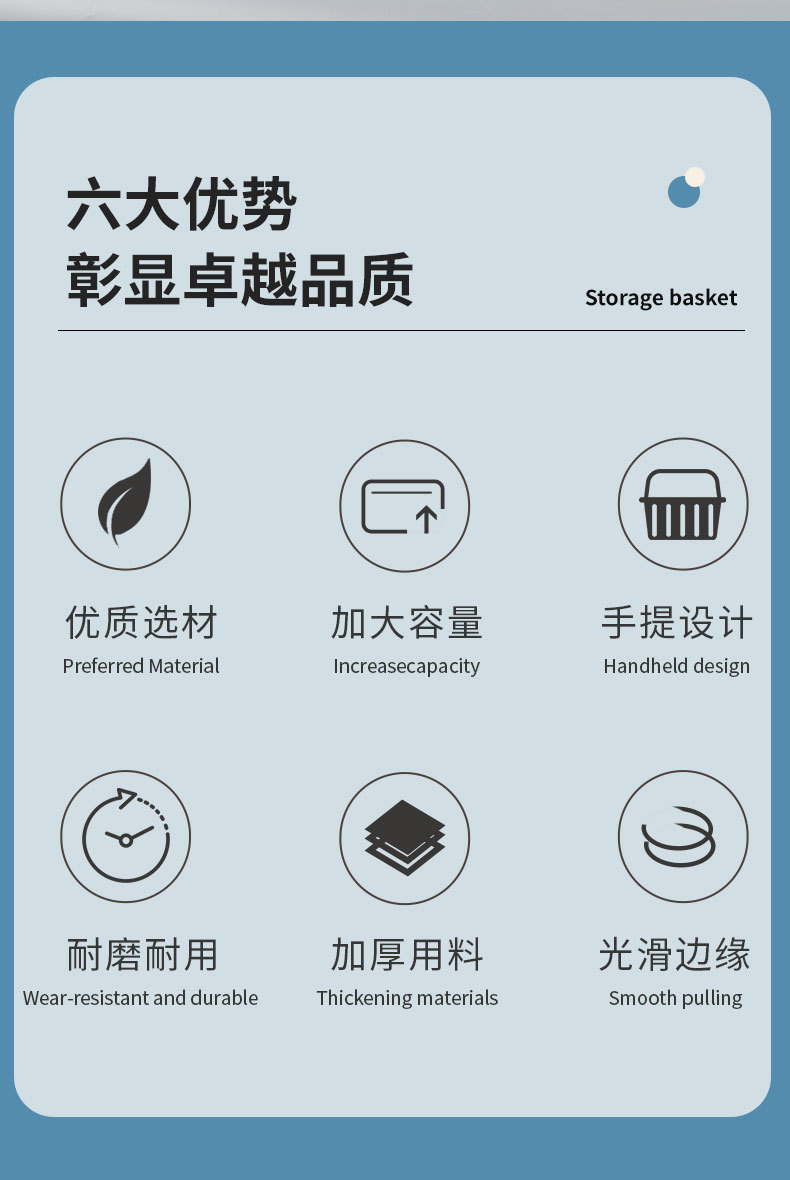 六大优势
彰显卓越品质

Storage basket

优质选材
Preferred Material

加大容量
Increasecapacity

手提设计
Handheld design

耐磨耐用
Wear-resistant and durable

加厚用料
Thickening materials

光滑边缘
Smooth pulling